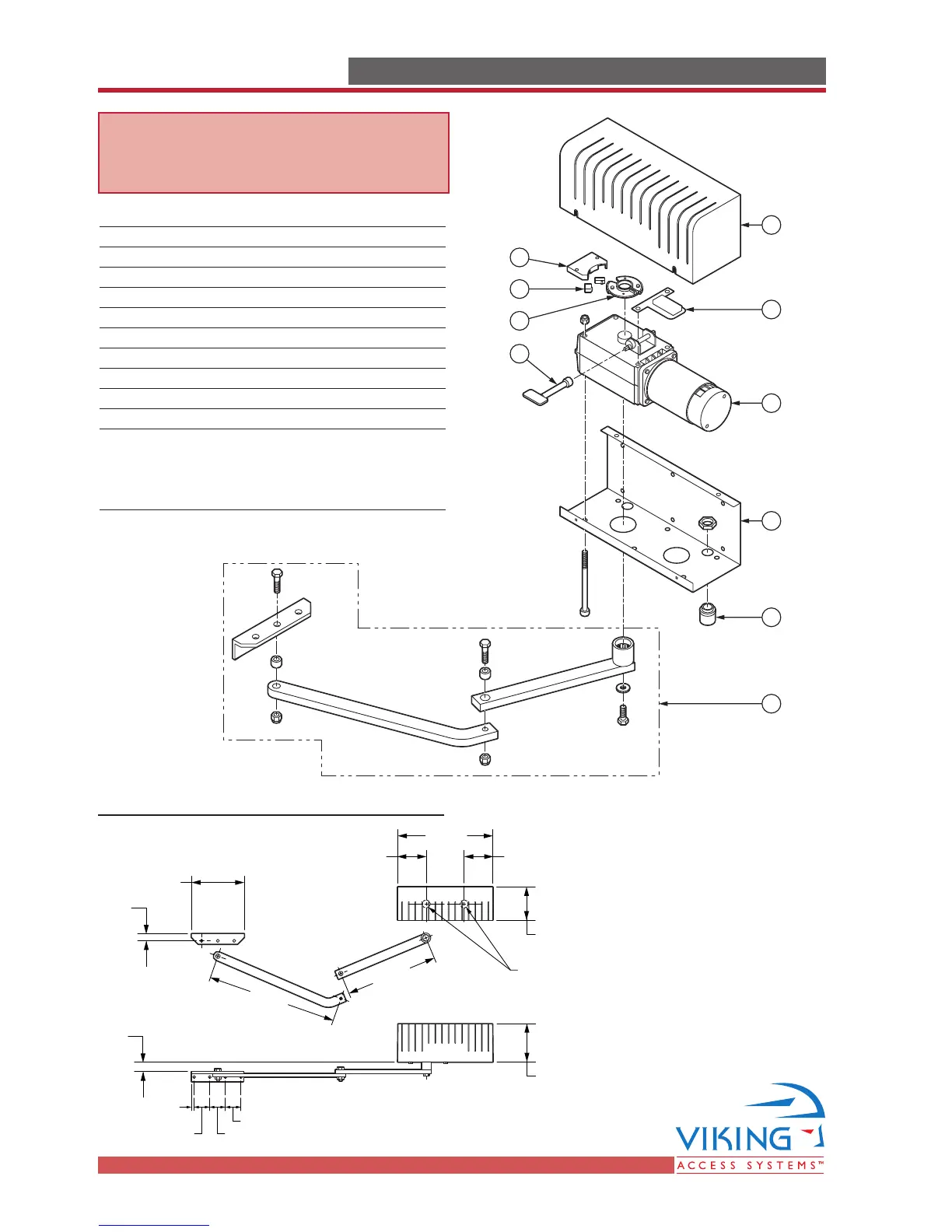 VIKING
ACCESS SYSTEMS™