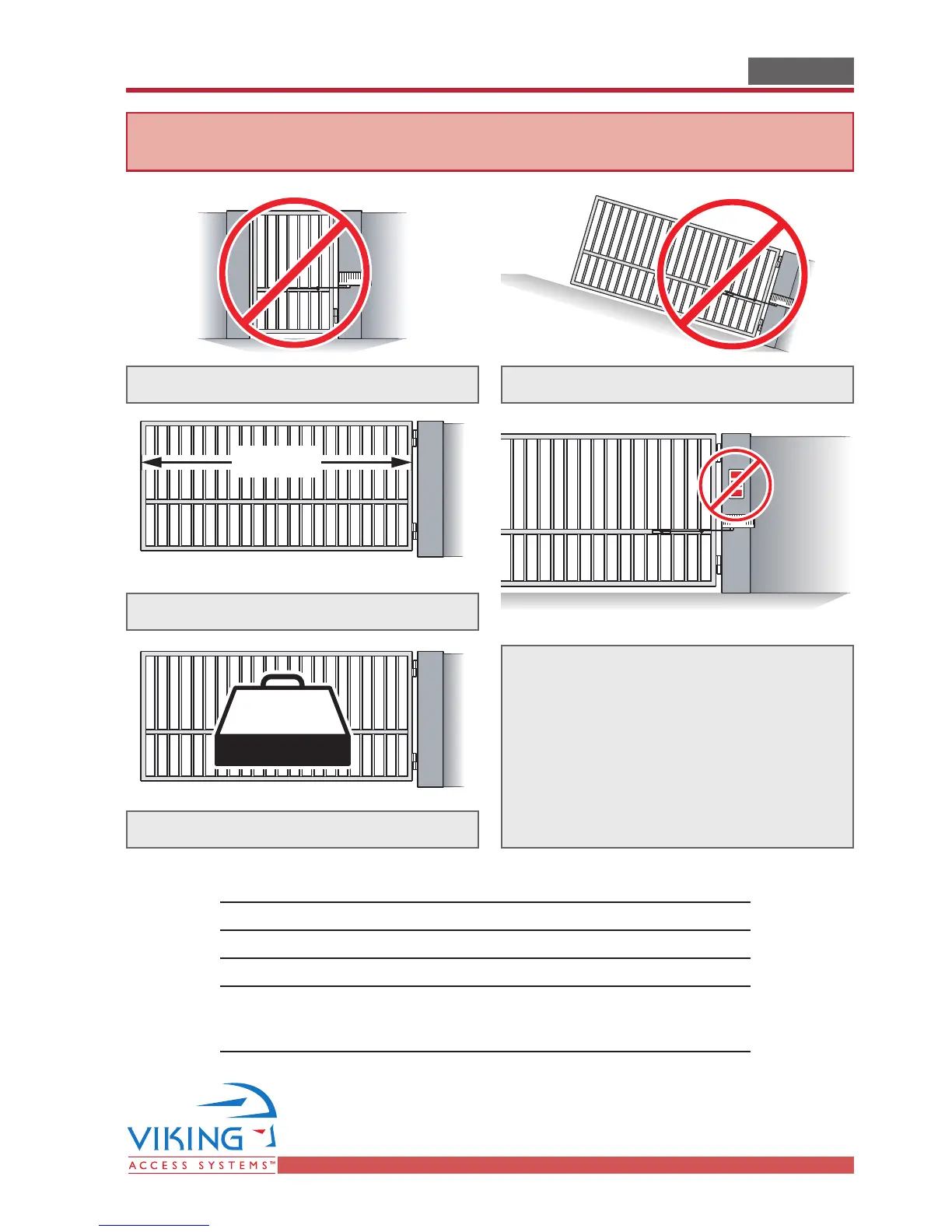 VIKING
ACCESS SYSTEMS™