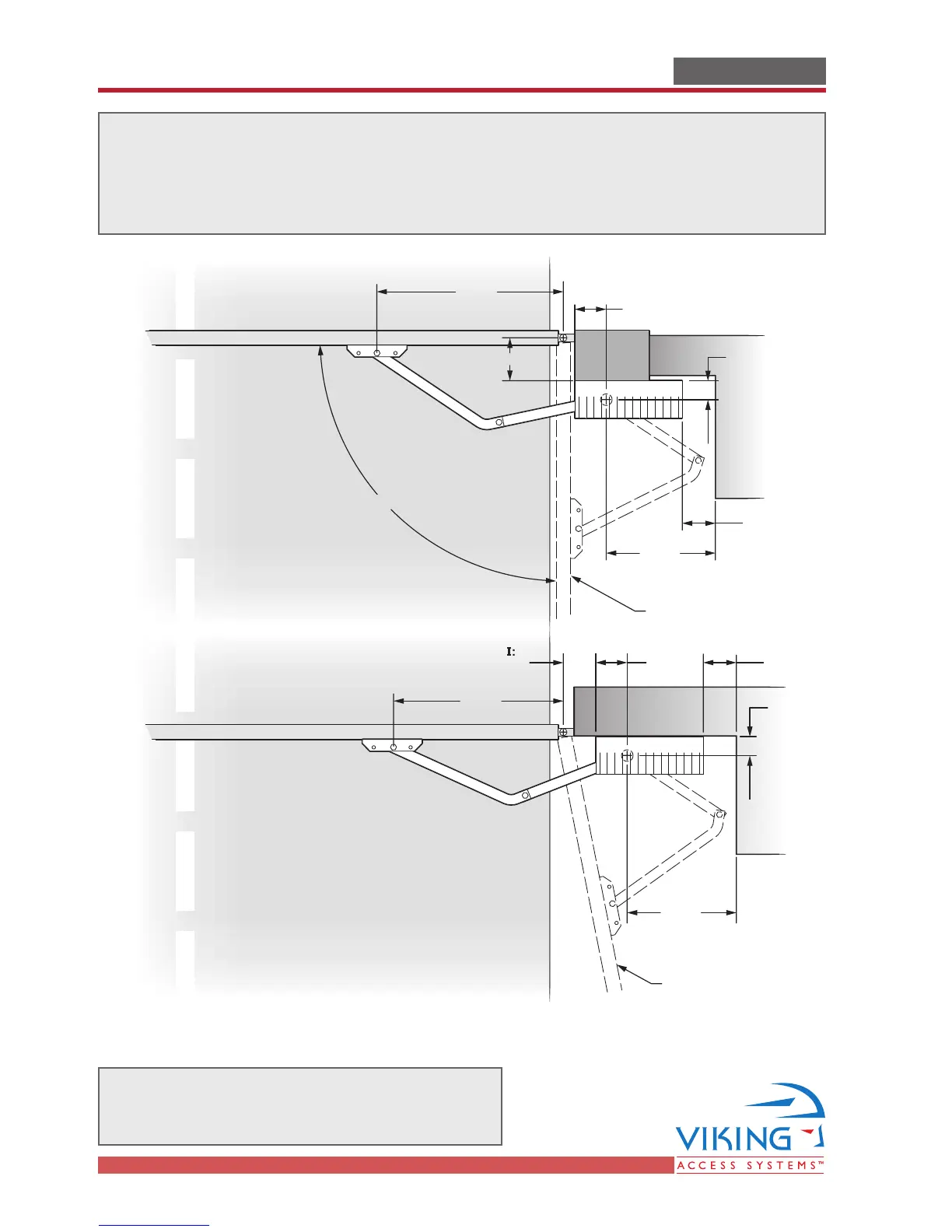 I:

VIKING
ACCESS SYSTEMS™