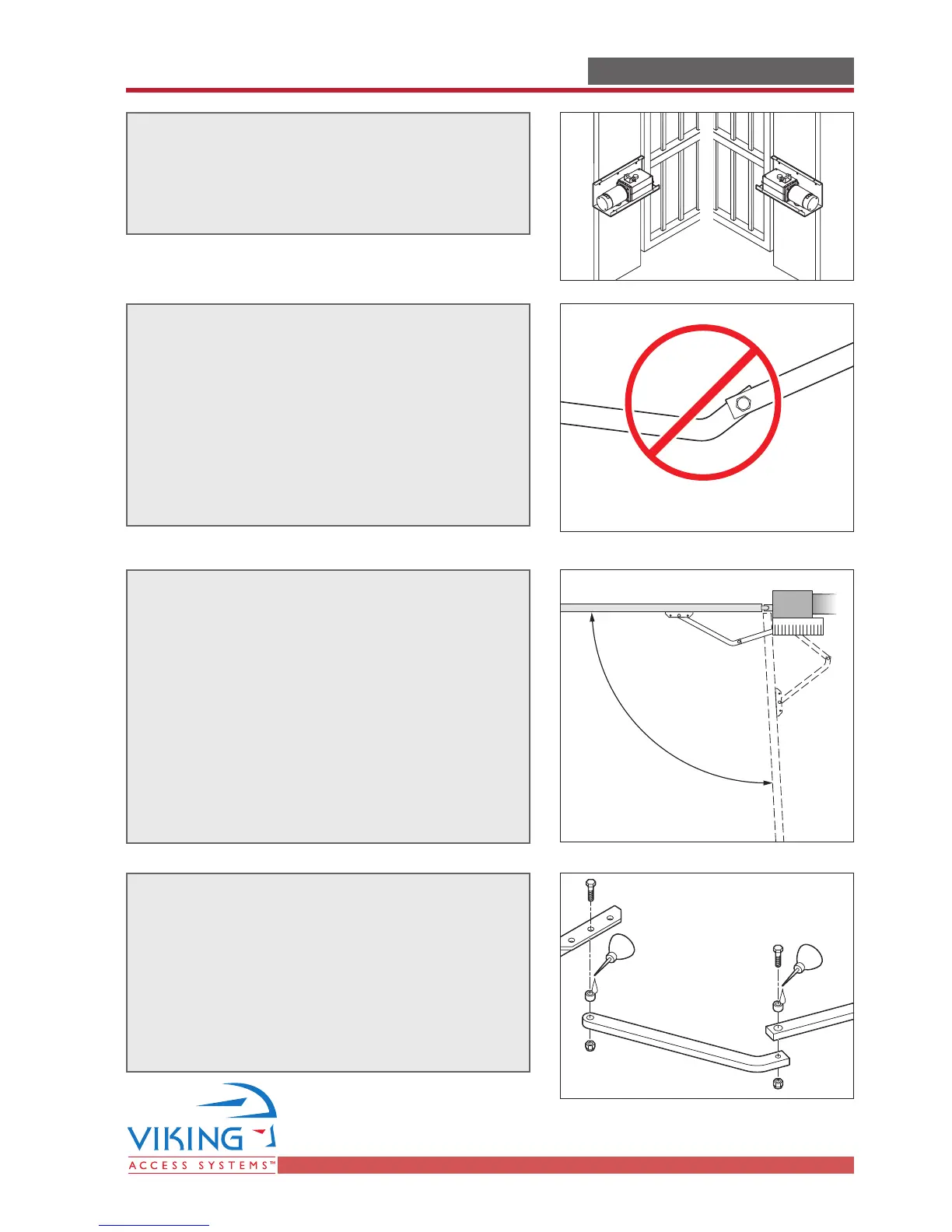 VIKING
ACCESS SYSTEMS™