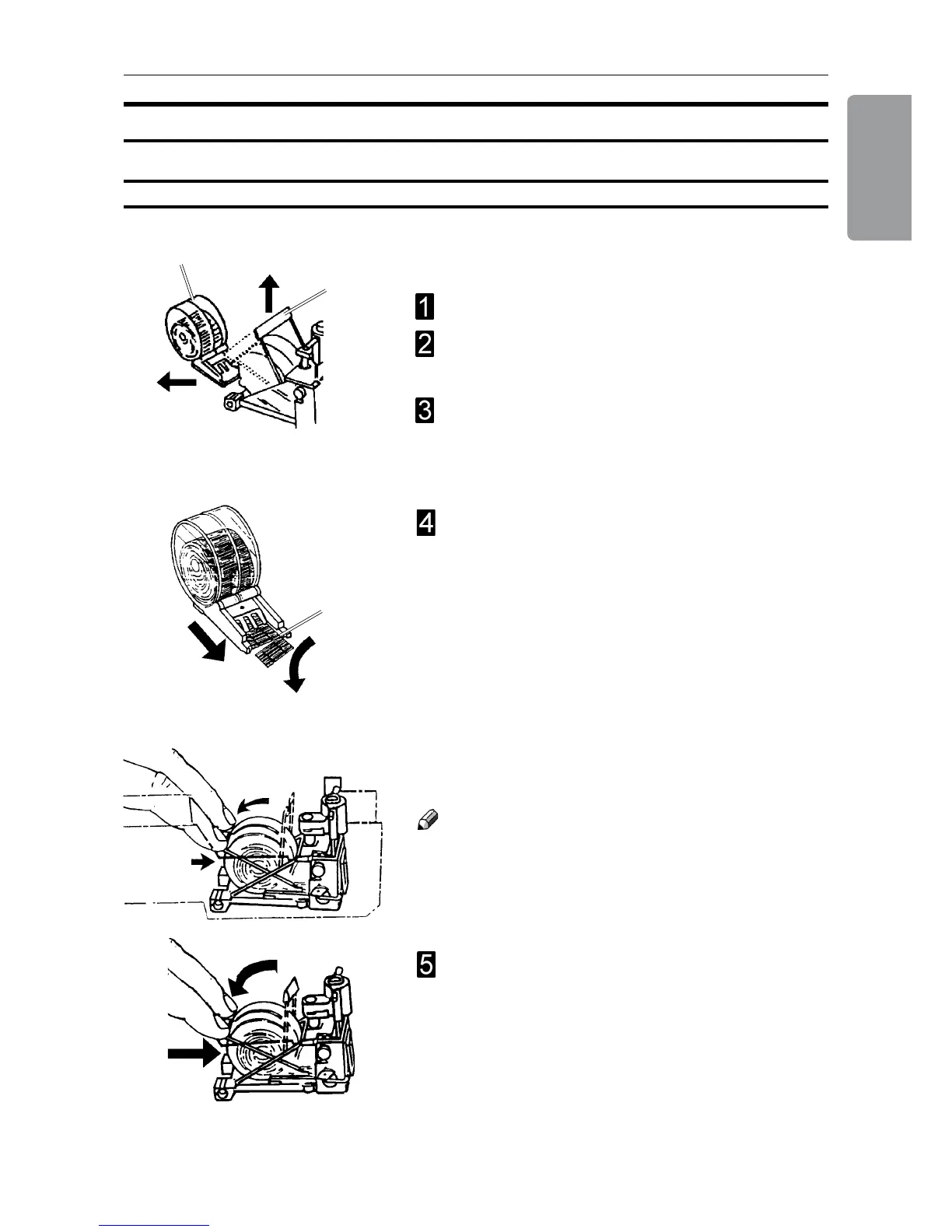 1

2

3

4

5