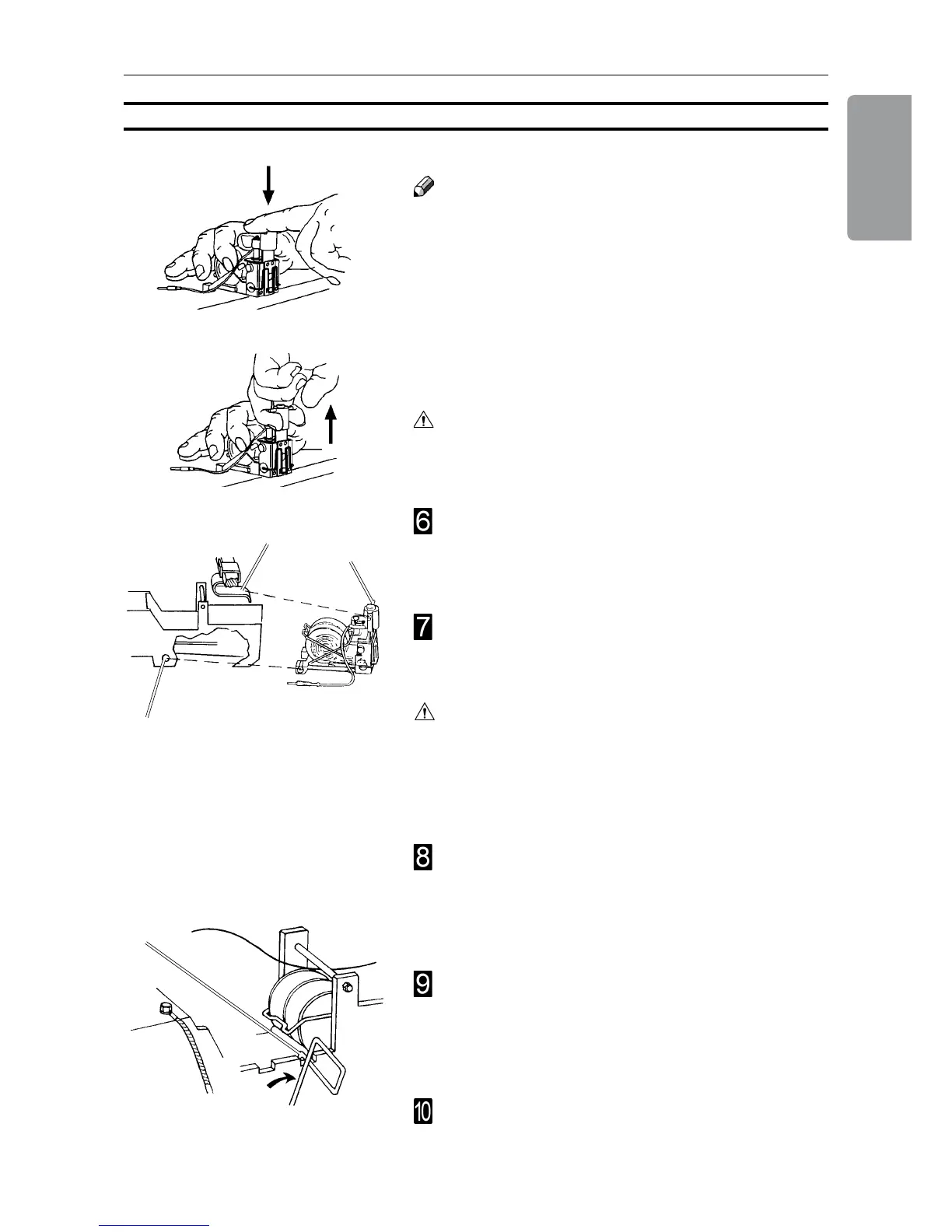 6

7

8

9

10