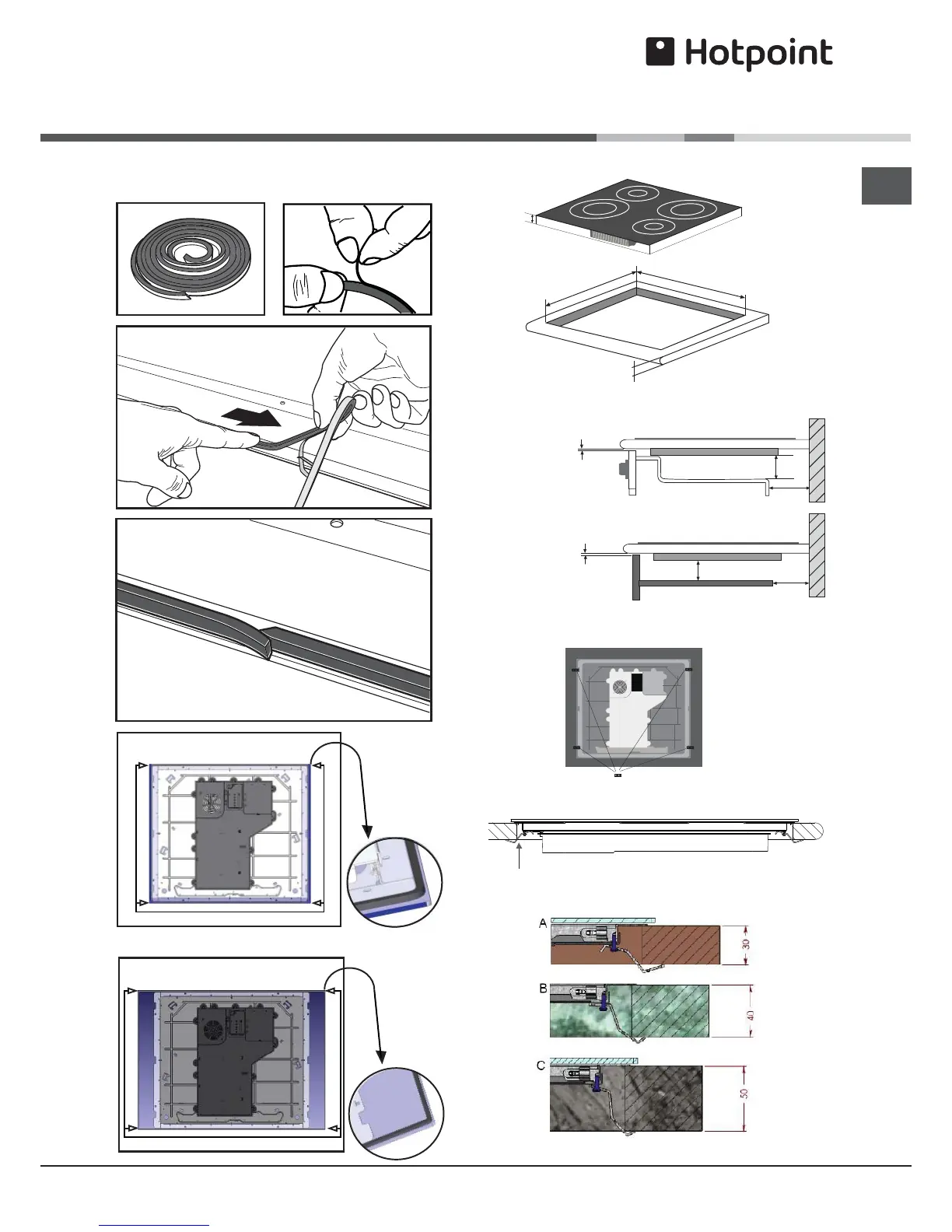 Hotpoint

A

30

B

40

C

50