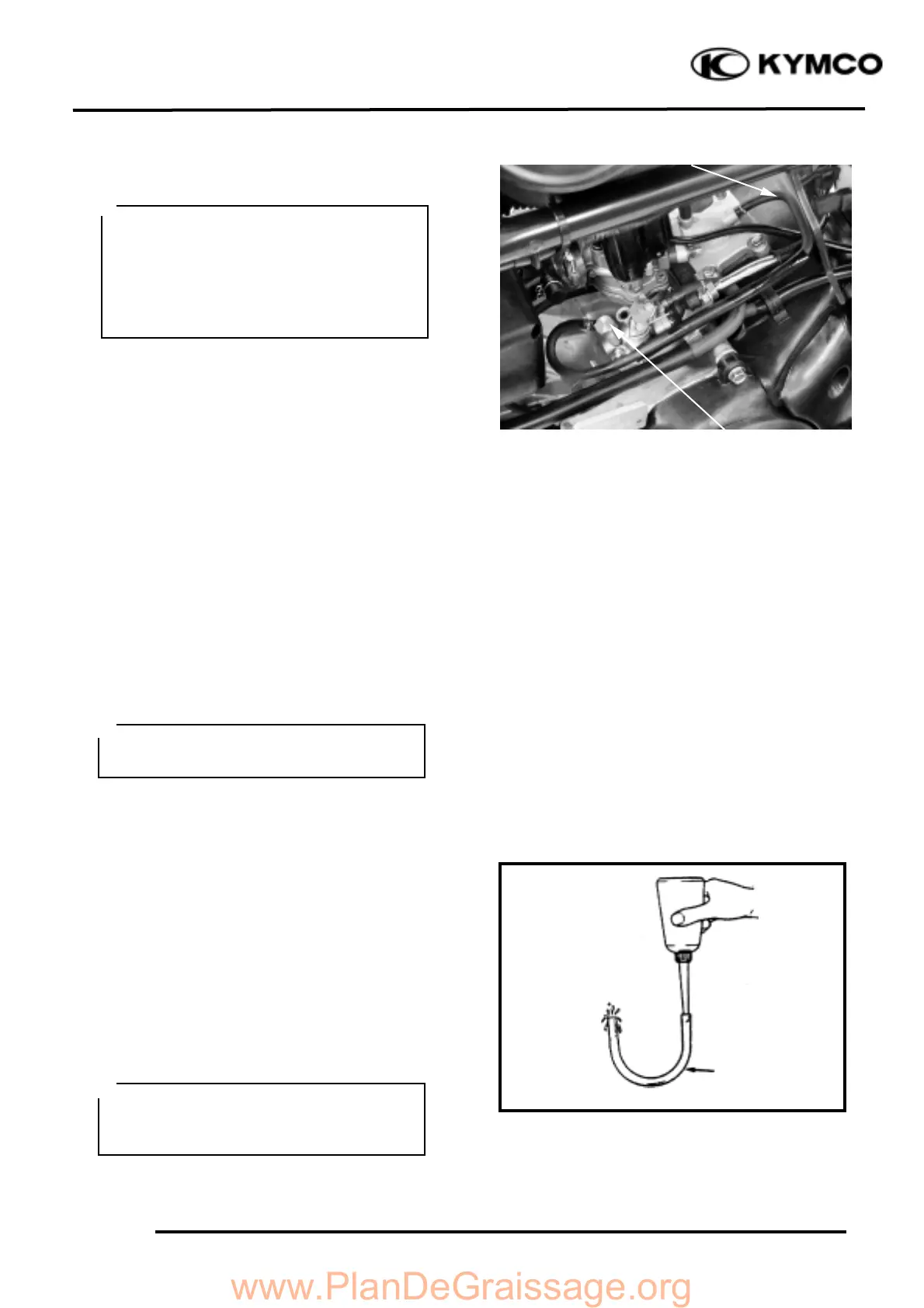 KYMCO

www.PlanDeGraissage.org