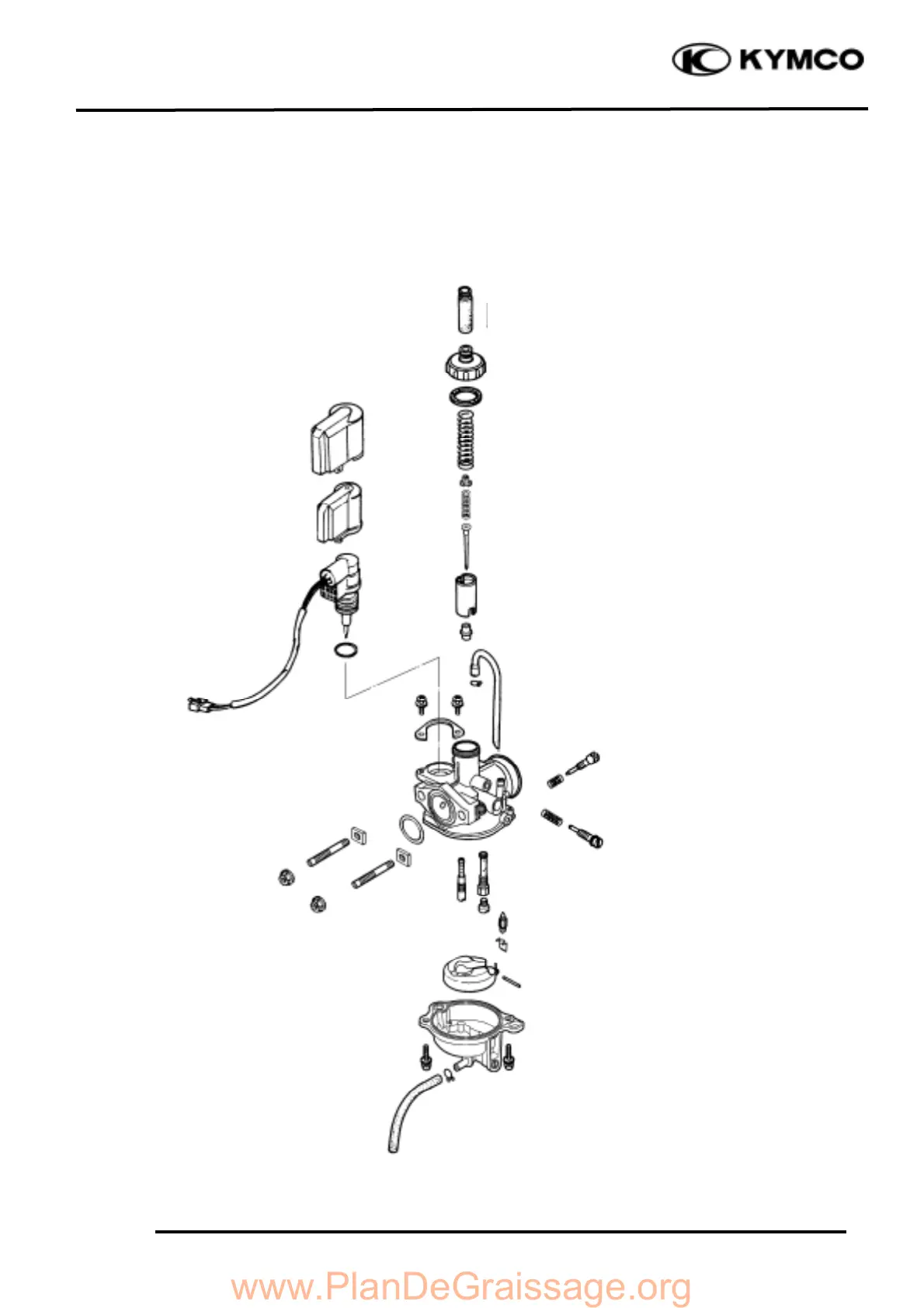 KYMCO

www.PlanDeGraissage.org