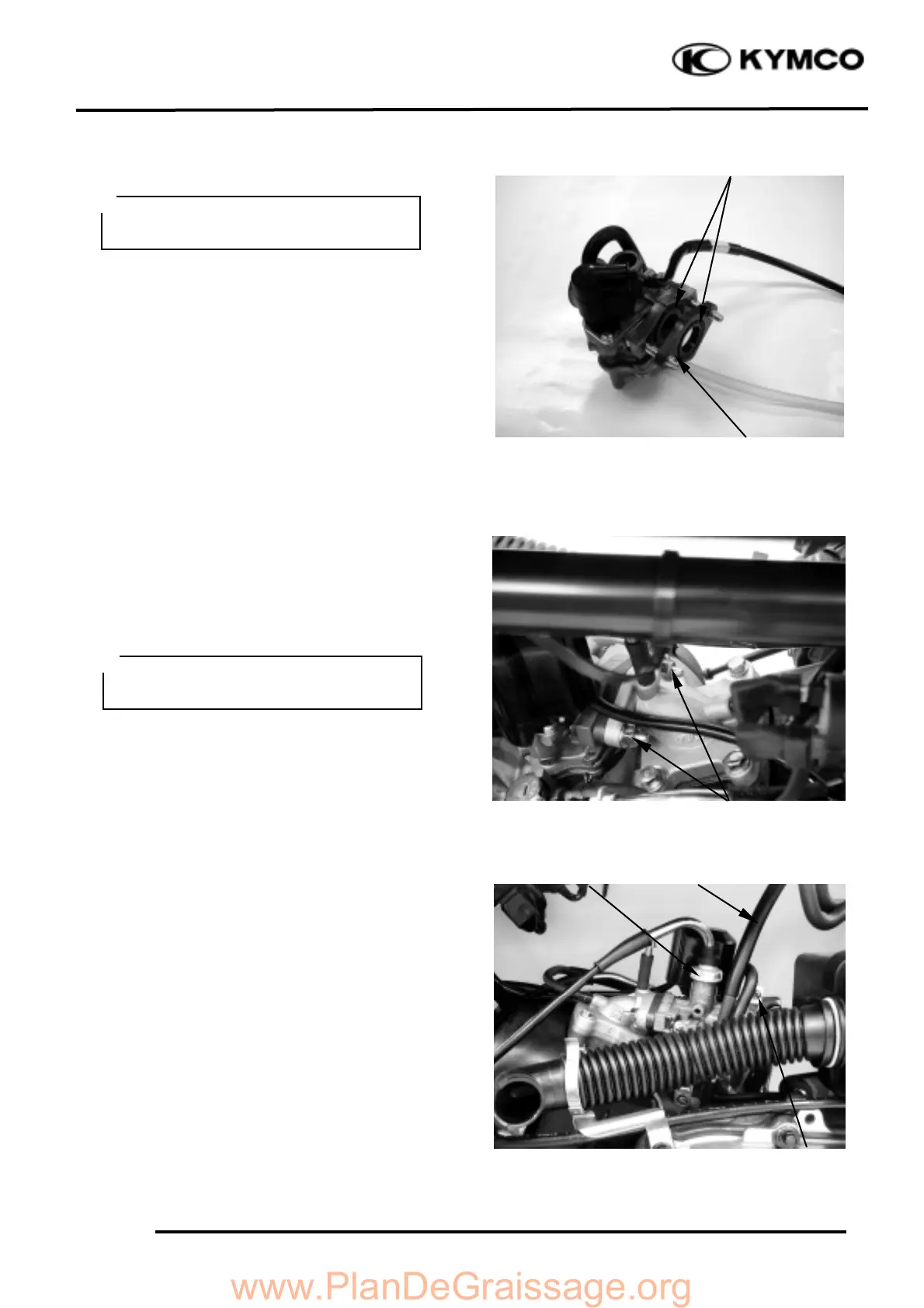 KYMCO

www.PlanDeGraissage.org