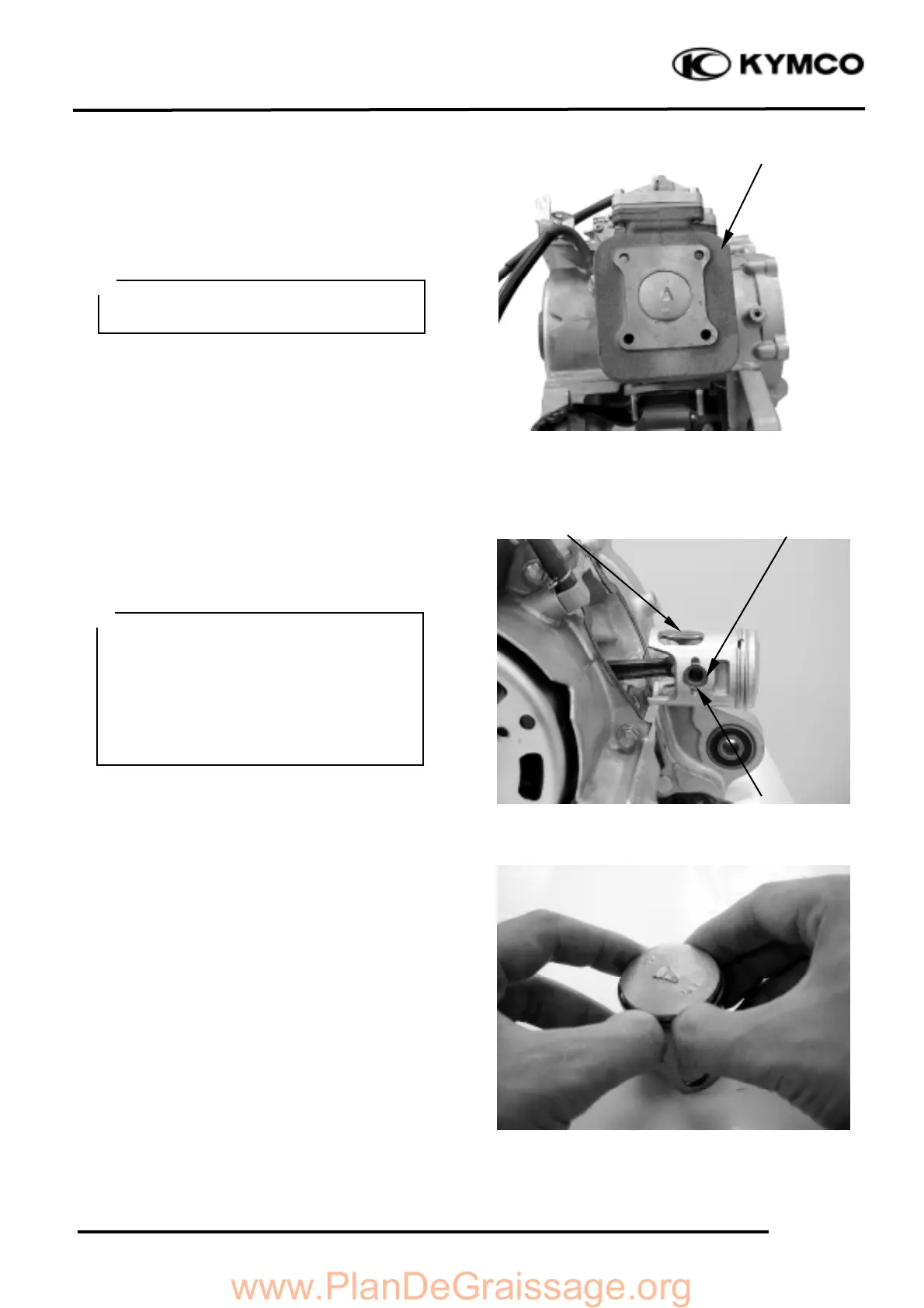 KYMCO

www.PlanDeGraissage.org