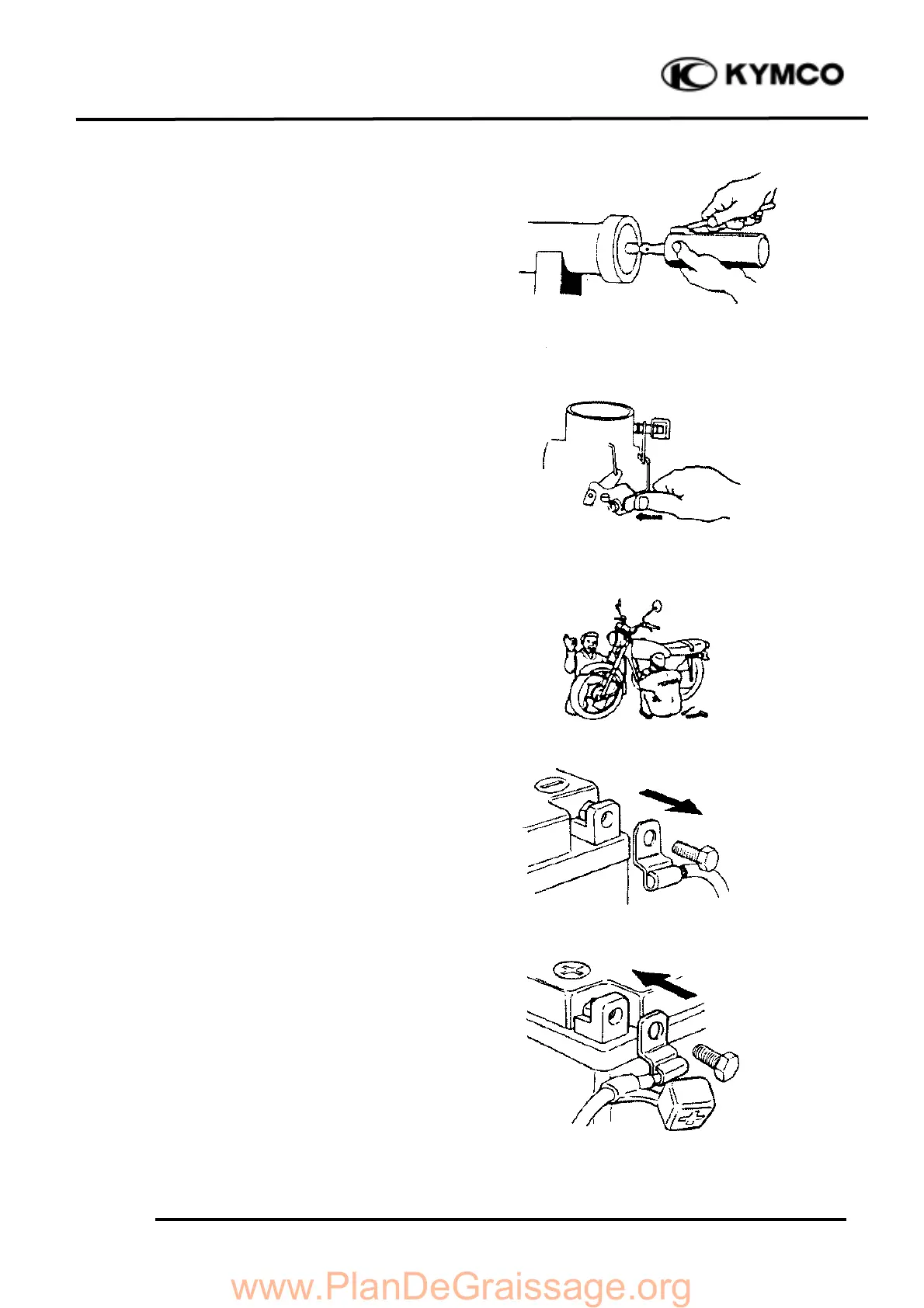 KYMCO

www.PlanDeGraissage.org