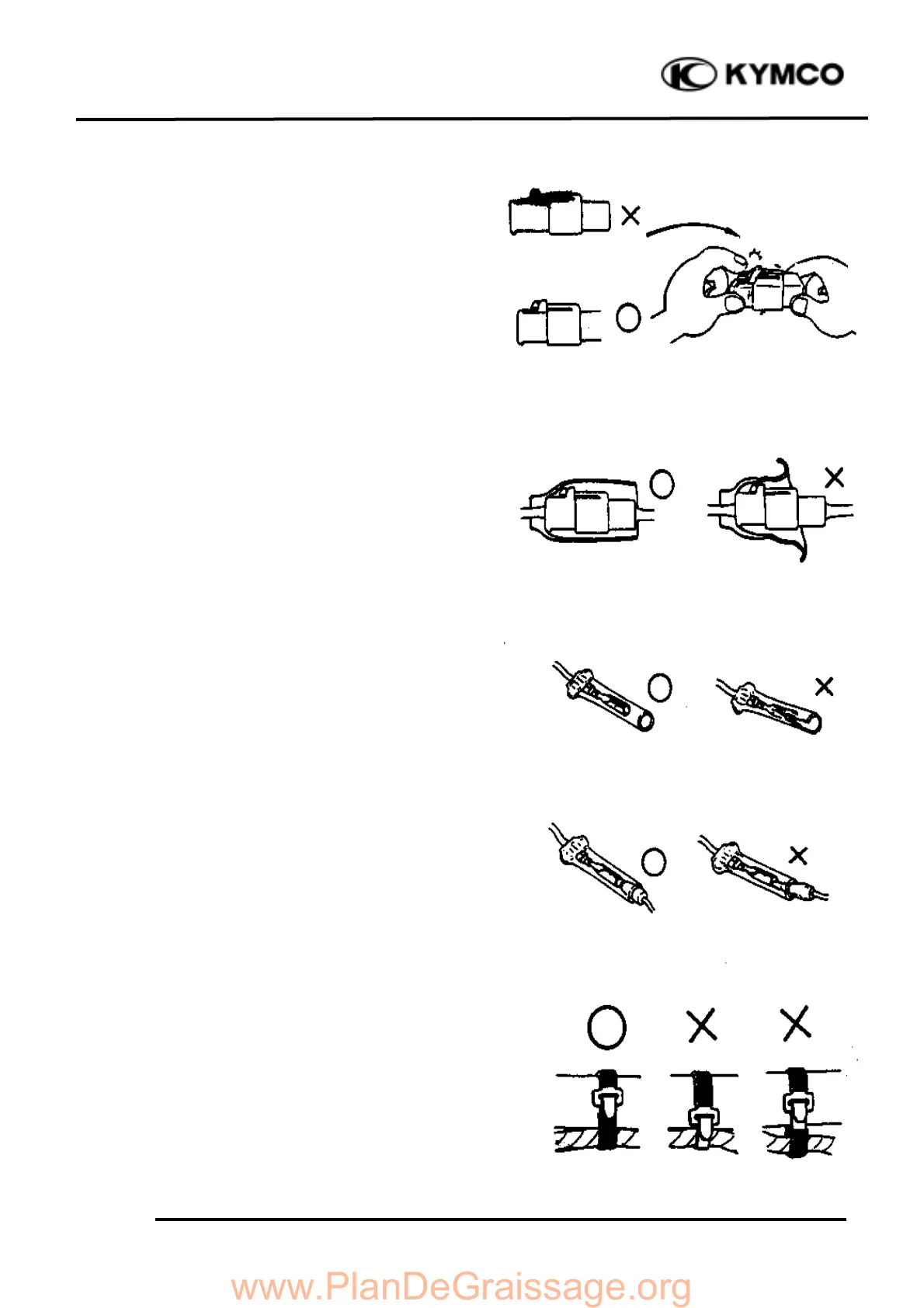 KYMCO

www.PlanDeGraissage.org