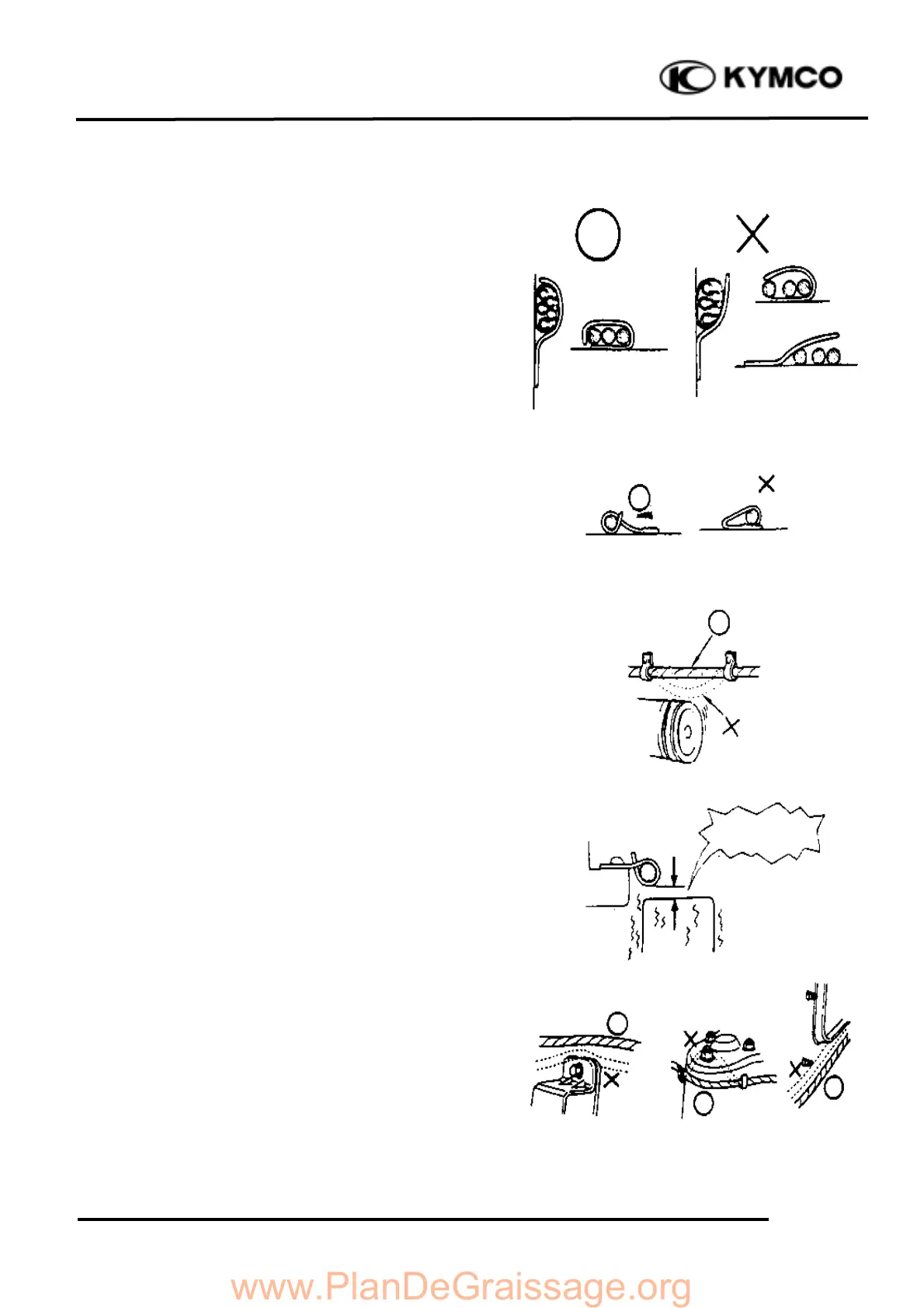 KYMCO

www.PlanDeGraissage.org