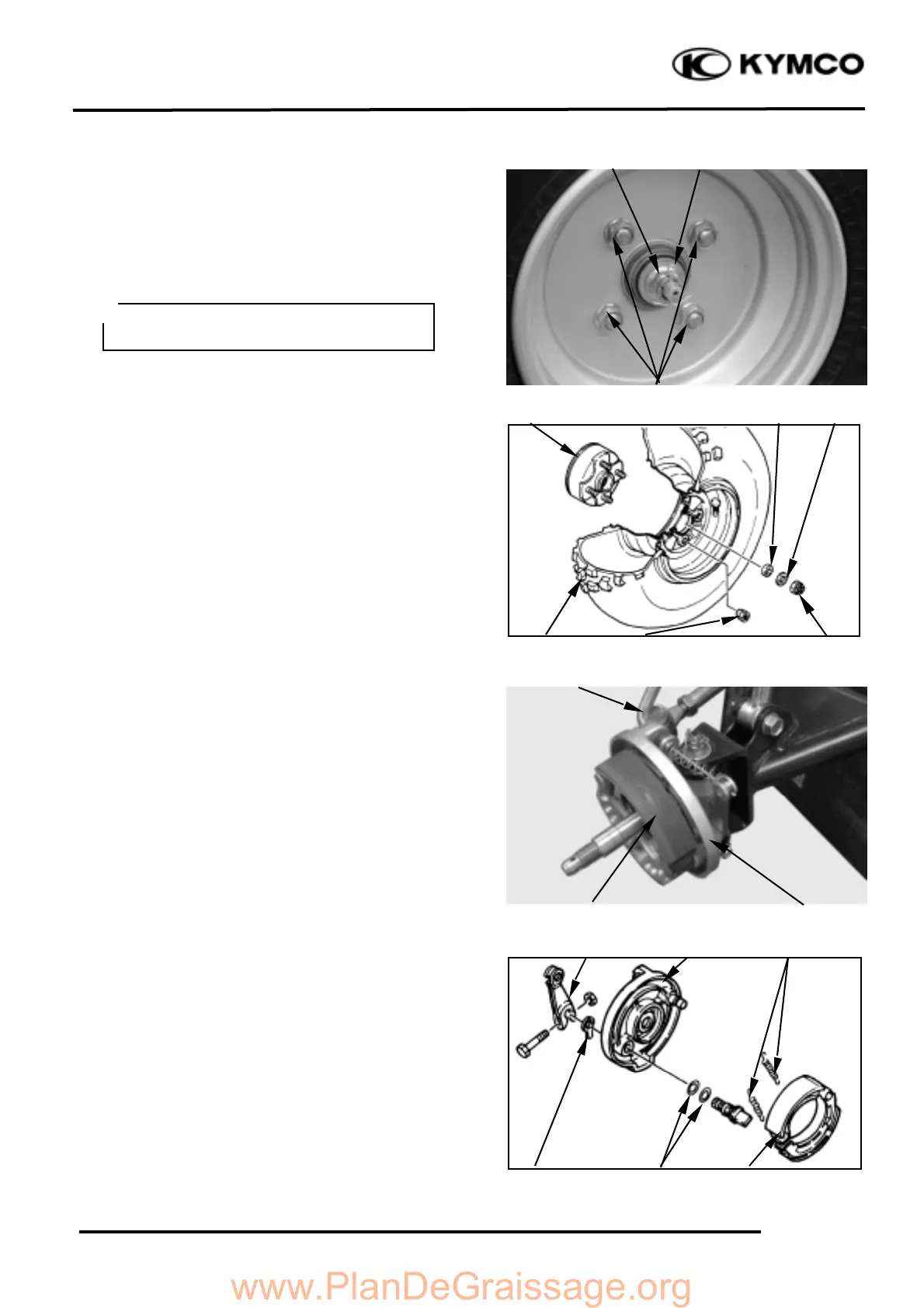 KYMCO

www.PlanDeGraissage.org