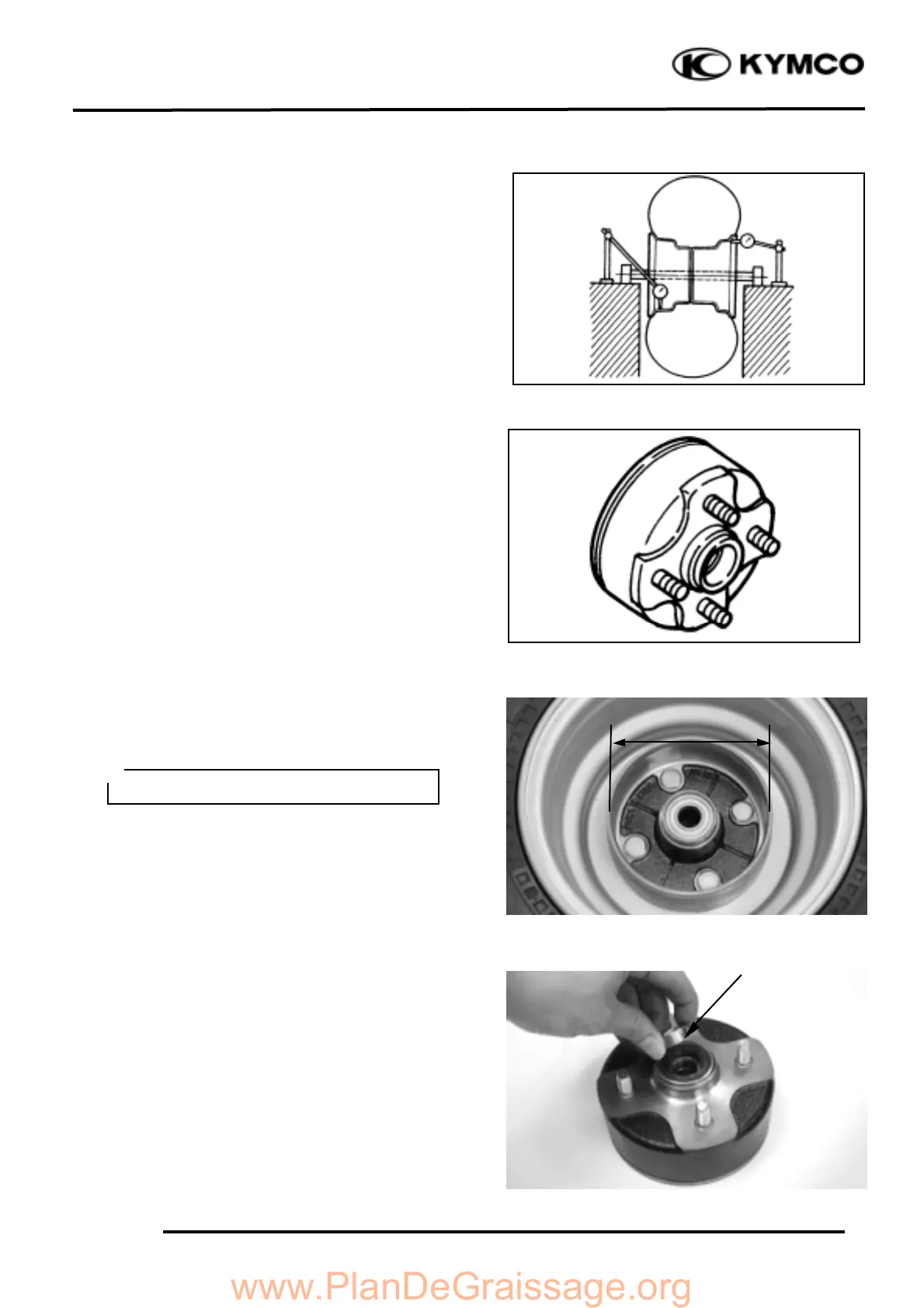 KYMCO

www.PlanDeGraissage.org