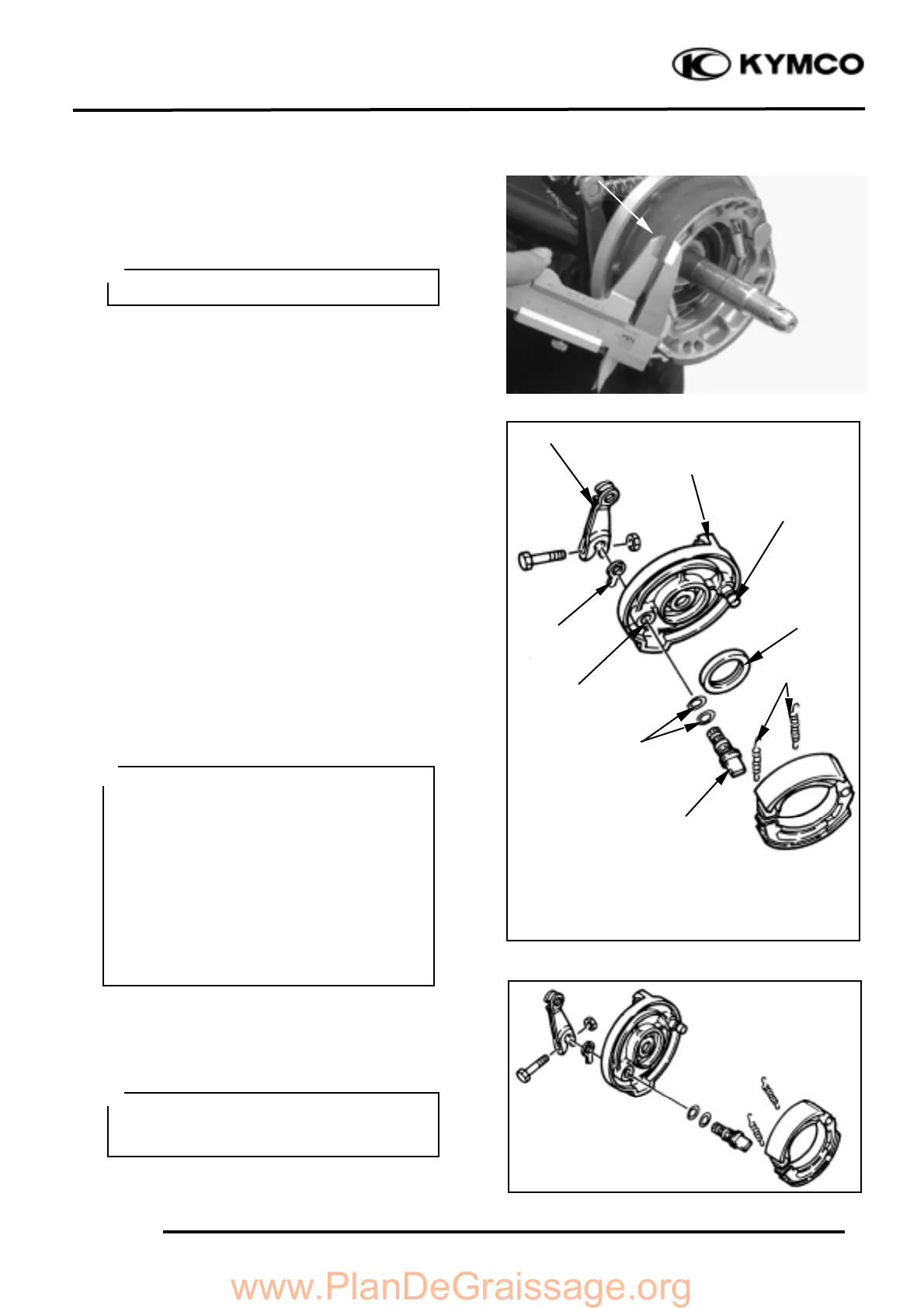 KYMCO

www.PlanDeGraissage.org