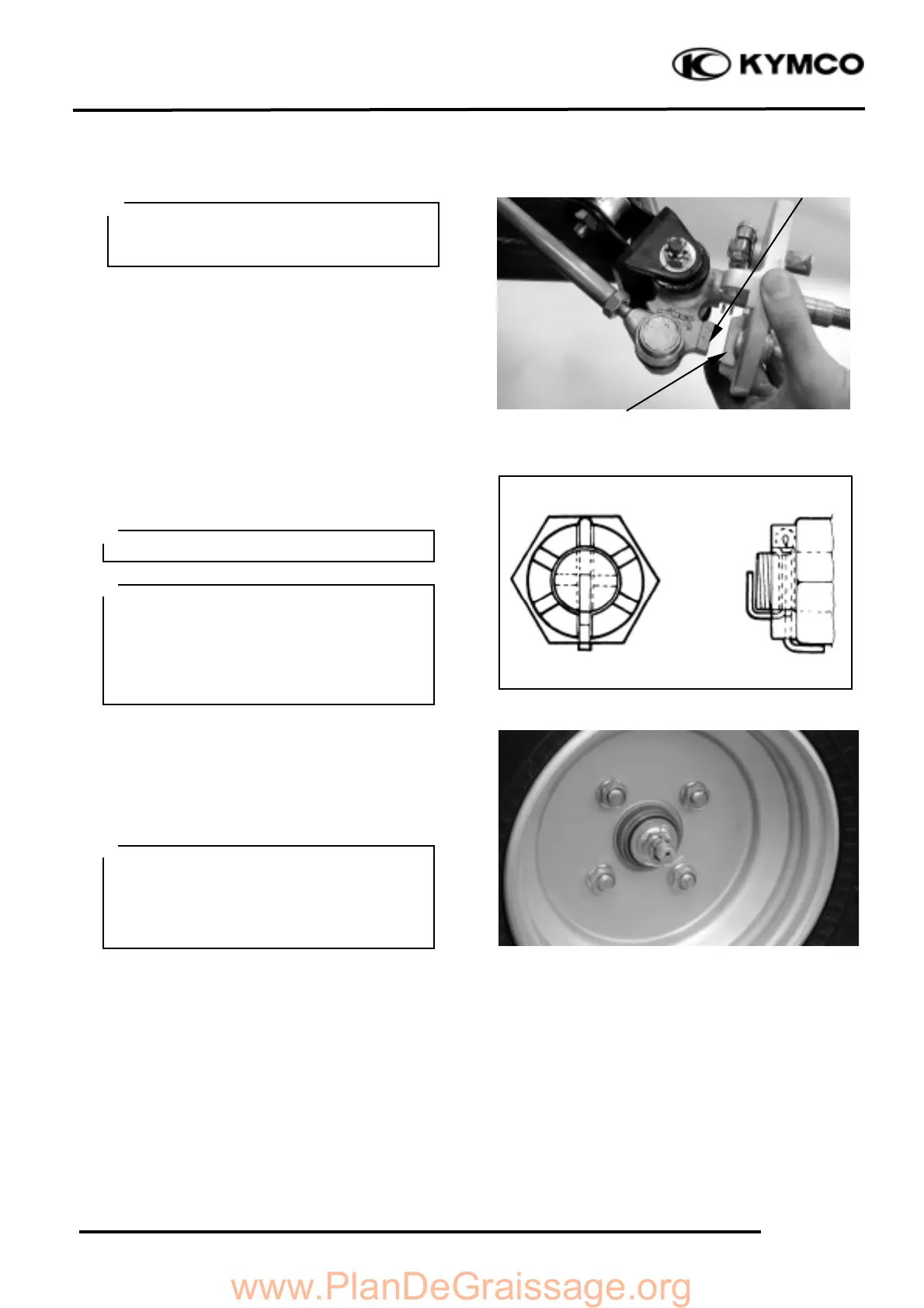 KYMCO

www.PlanDeGraissage.org