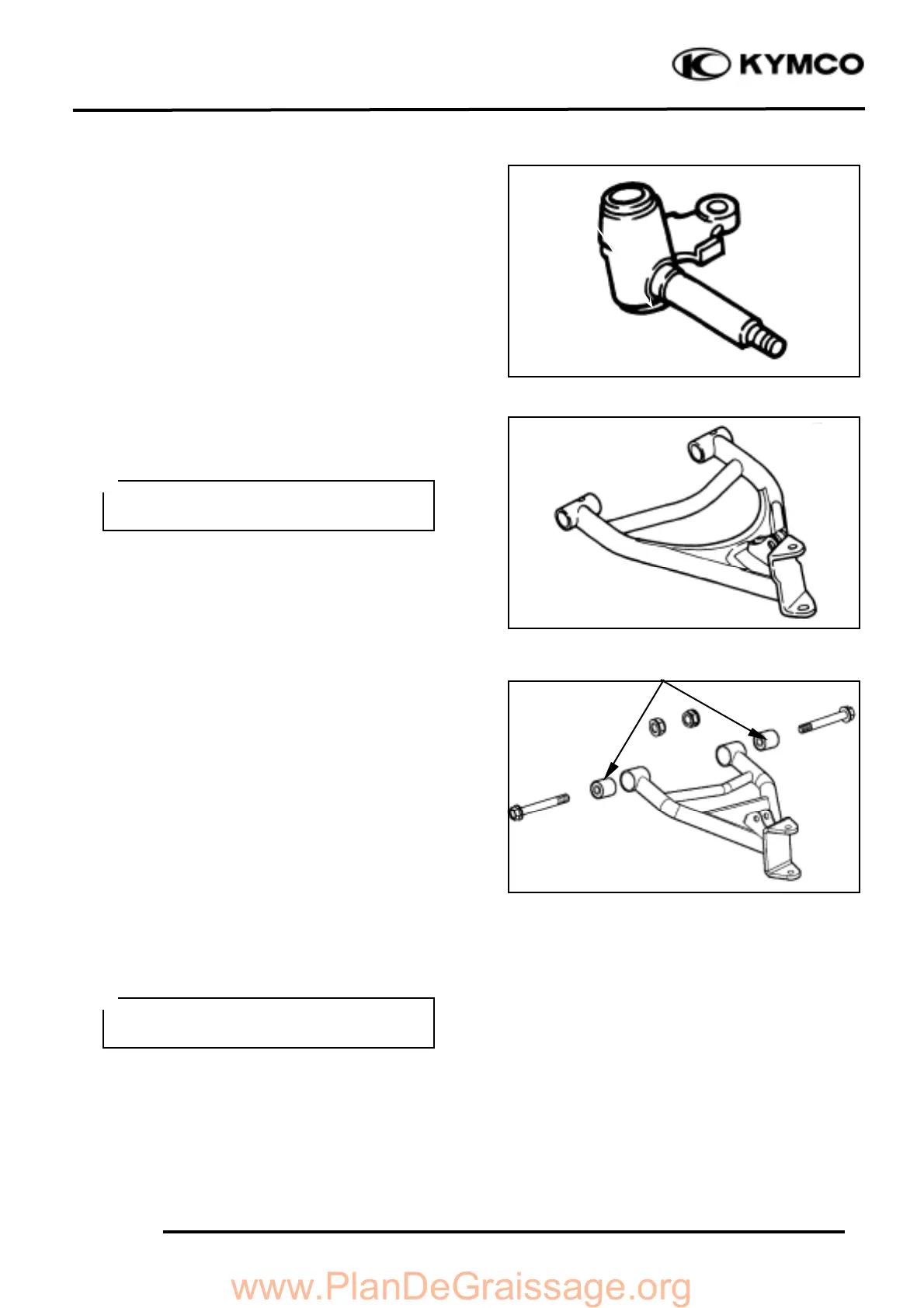 KYMCO

www.PlanDeGraissage.org