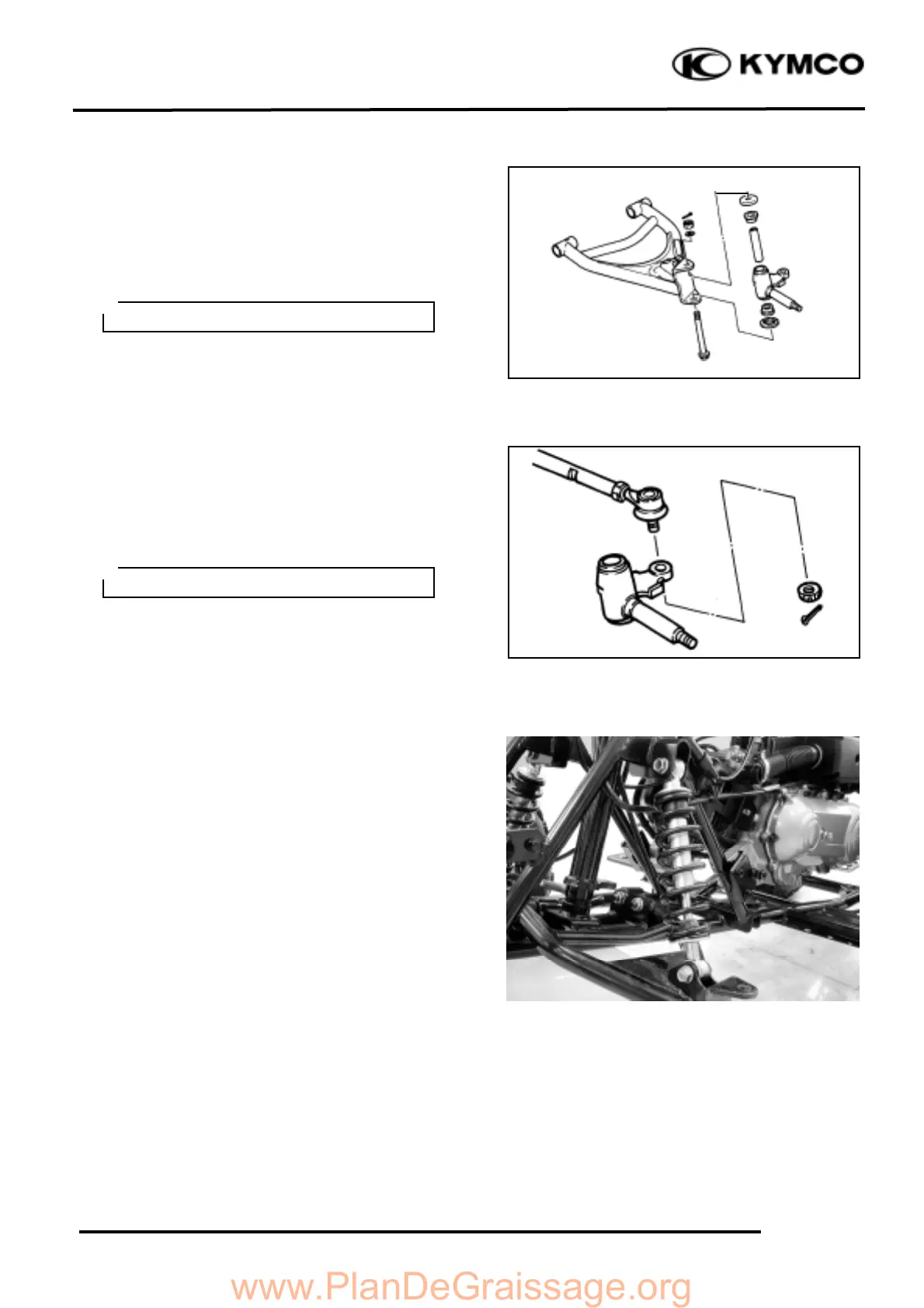 KYMCO

www.PlanDeGraissage.org