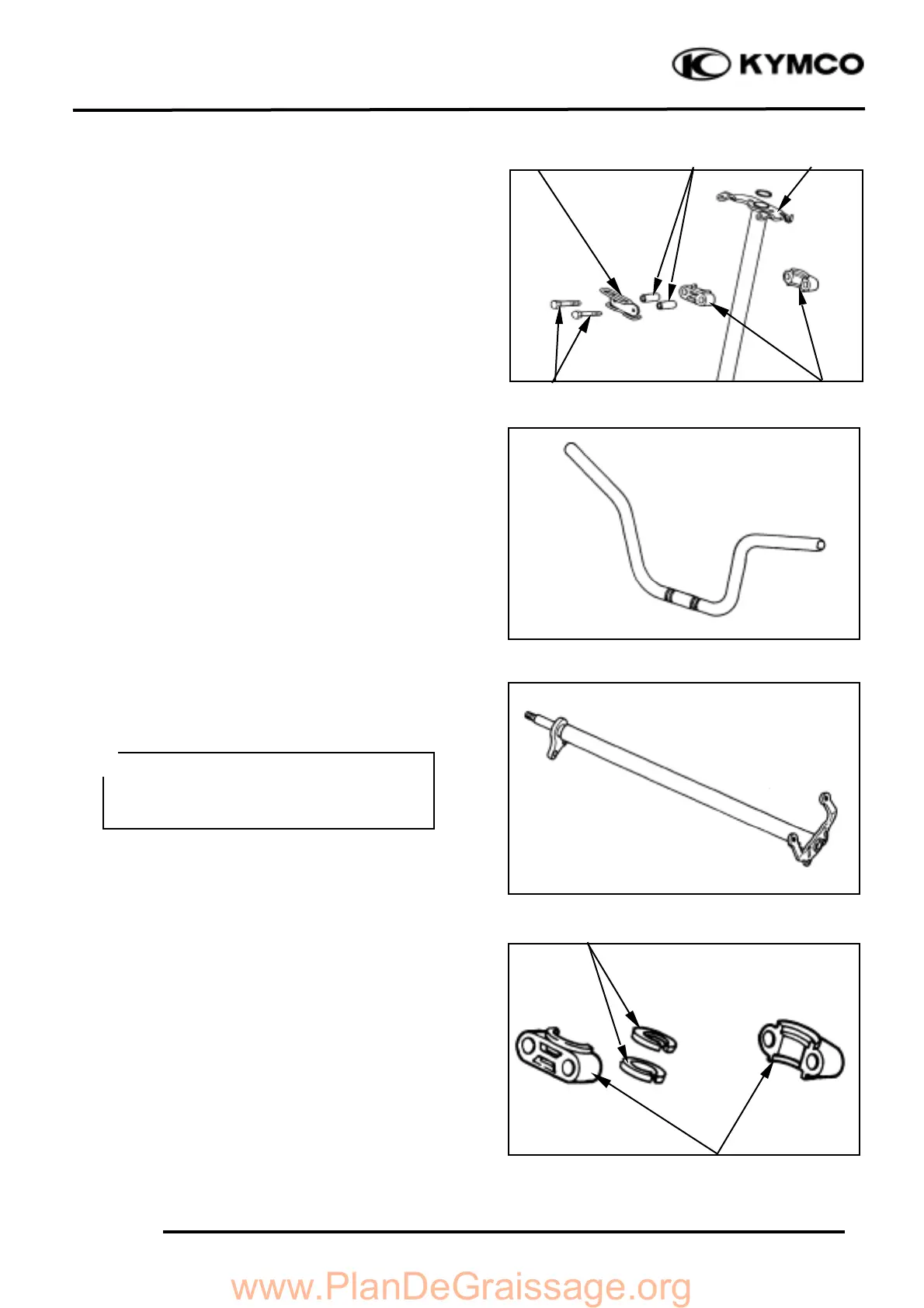 KYMCO

www.PlanDeGraissage.org