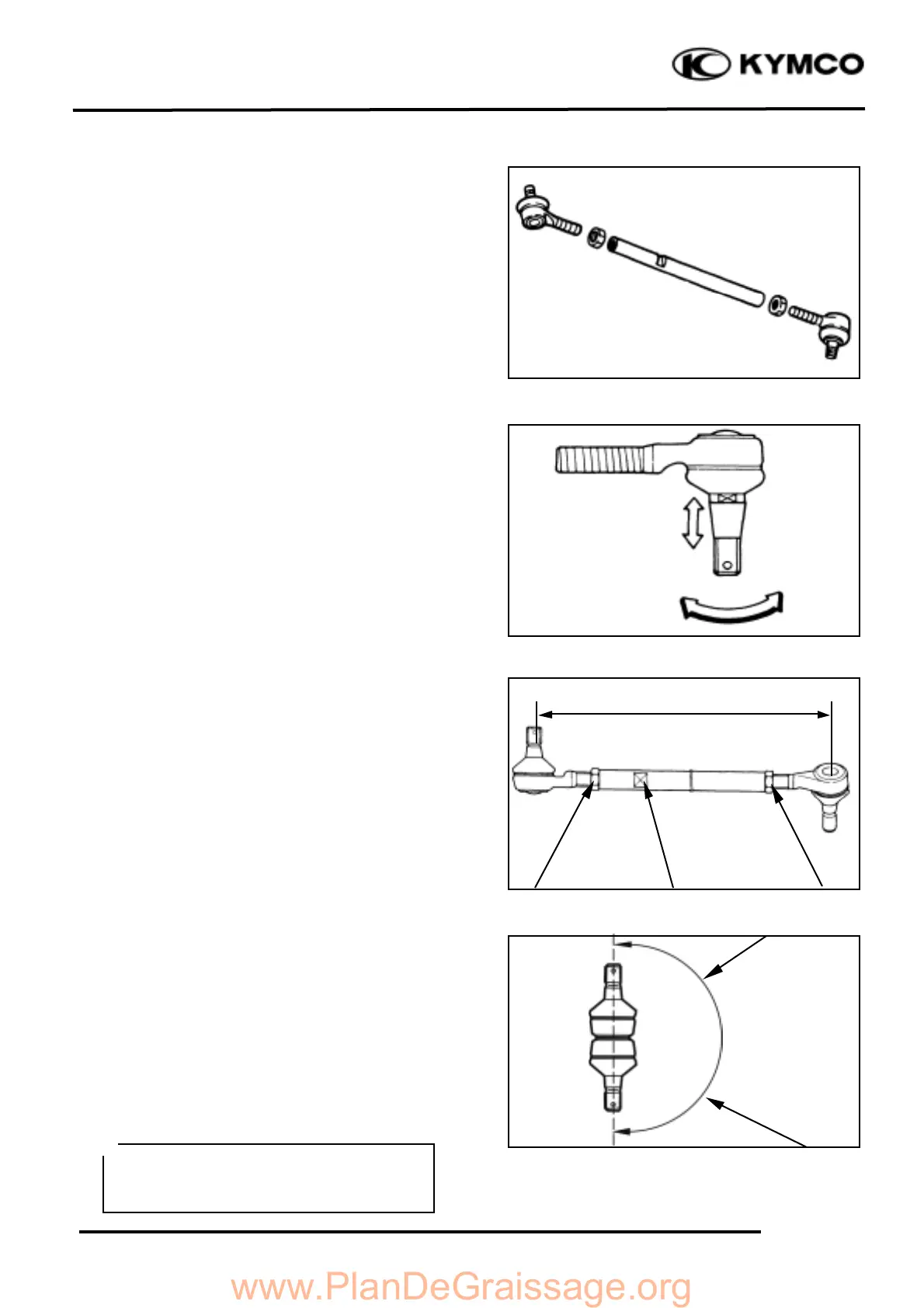 KYMCO

www.PlanDeGraissage.org