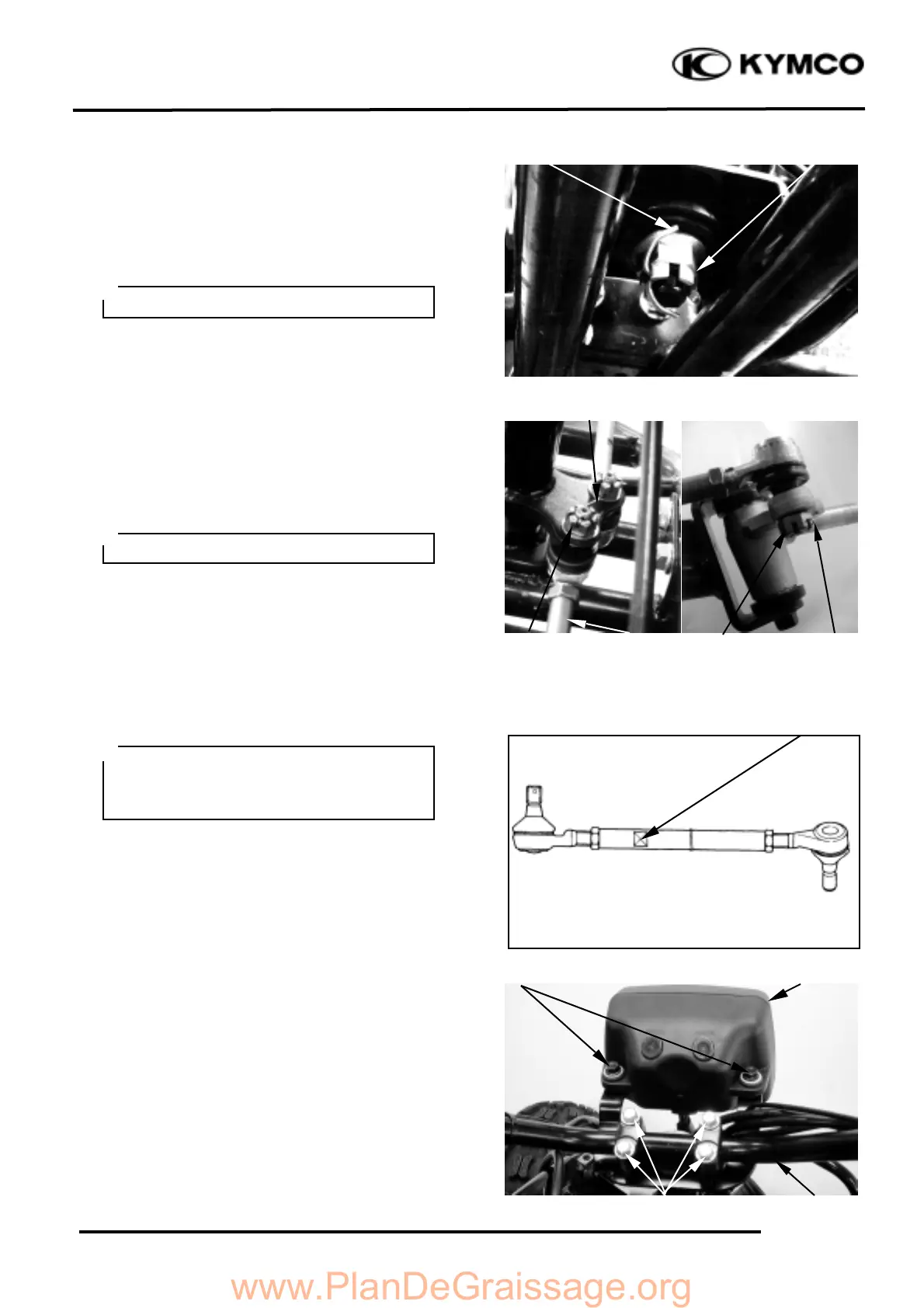 KYMCO

www.PlanDeGraissage.org