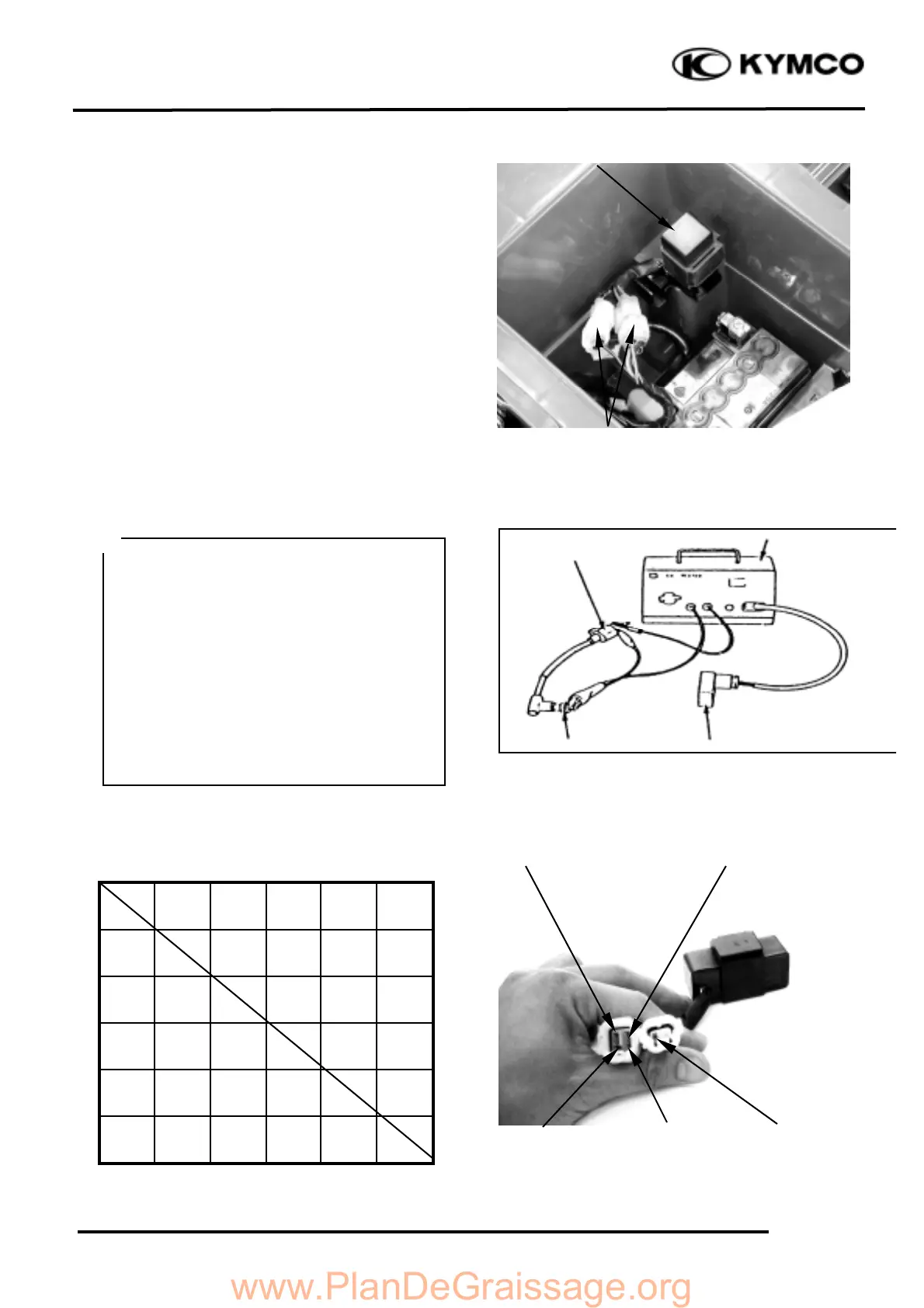 KYMCO

www.PlanDeGraissage.org