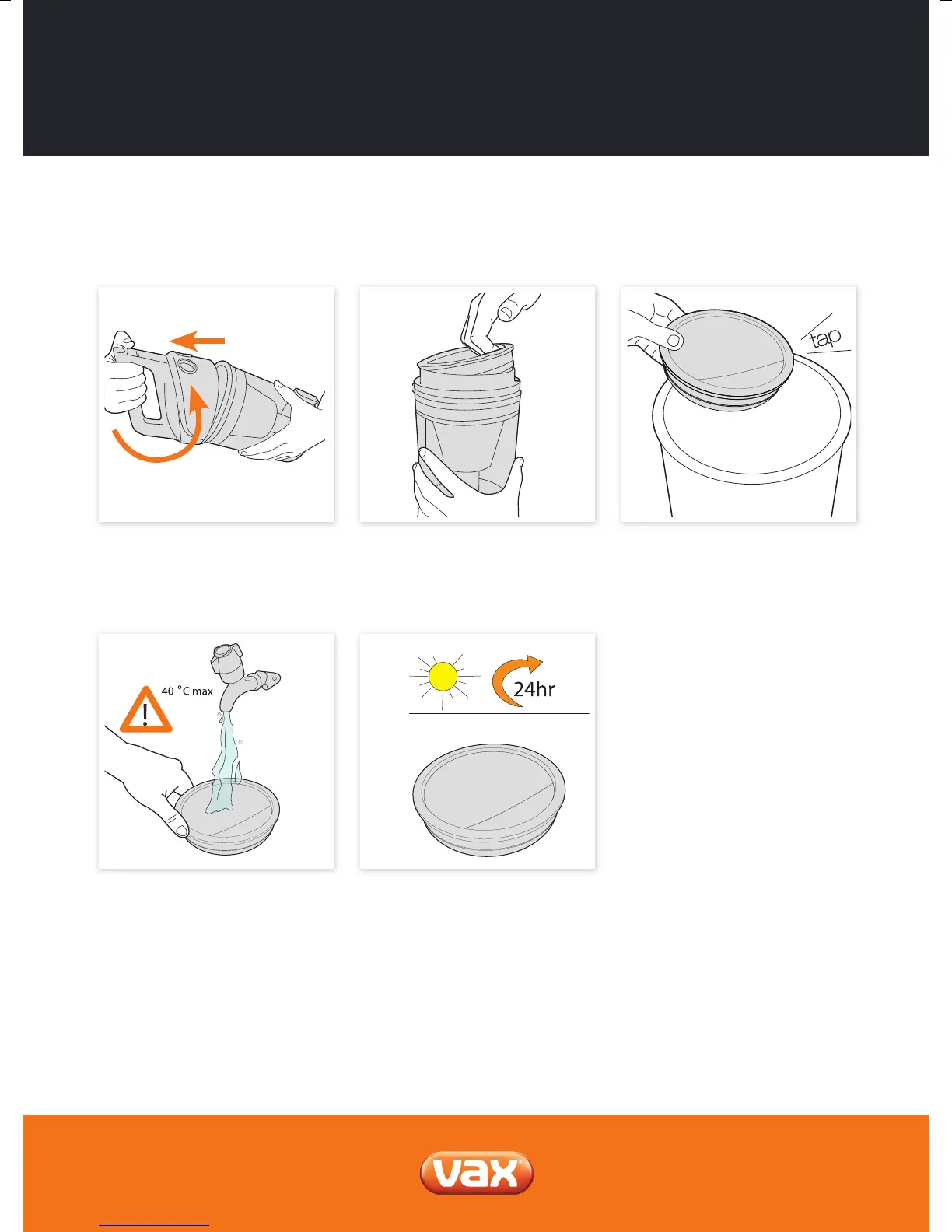 tap

40 °C max

24hr

vax