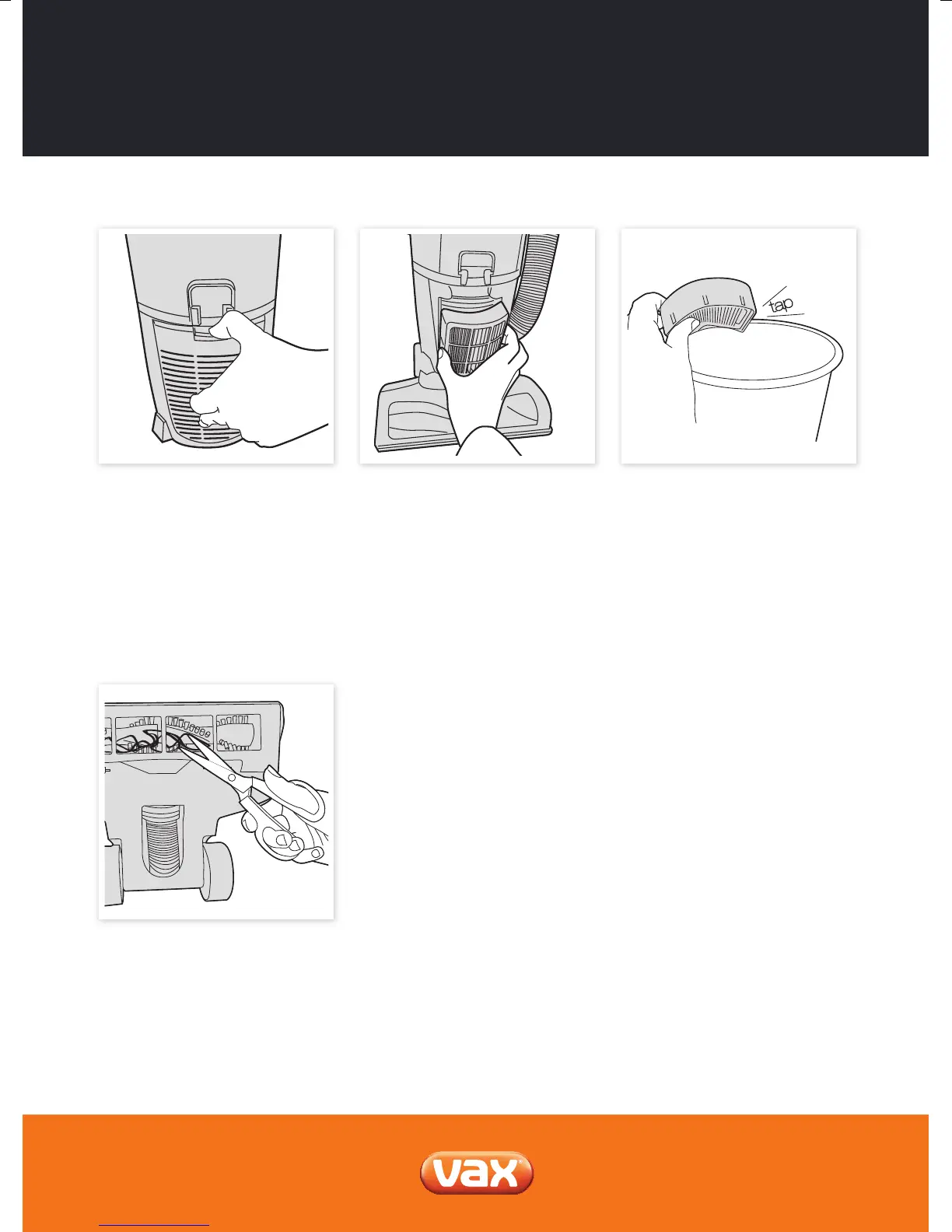 tap

vax