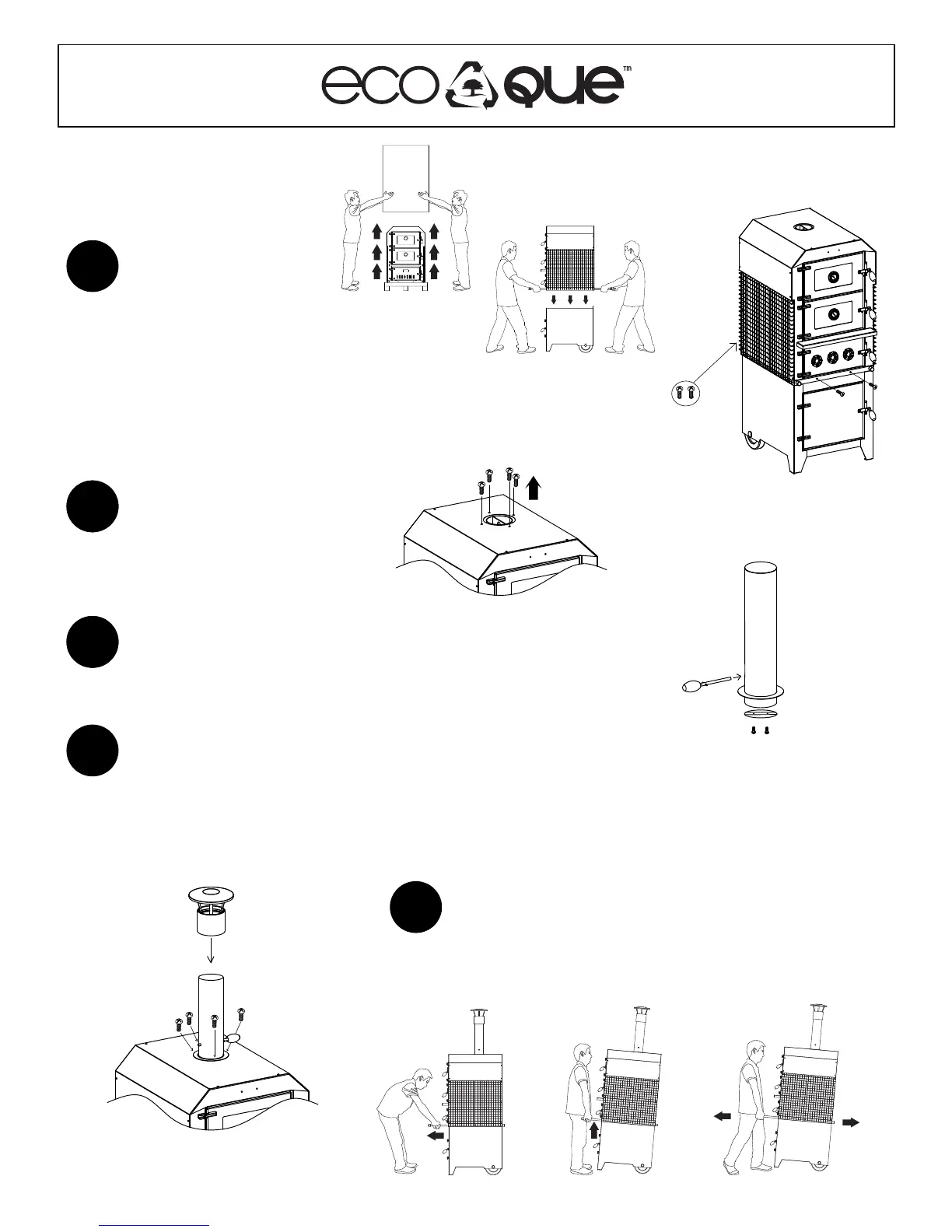 eco que™