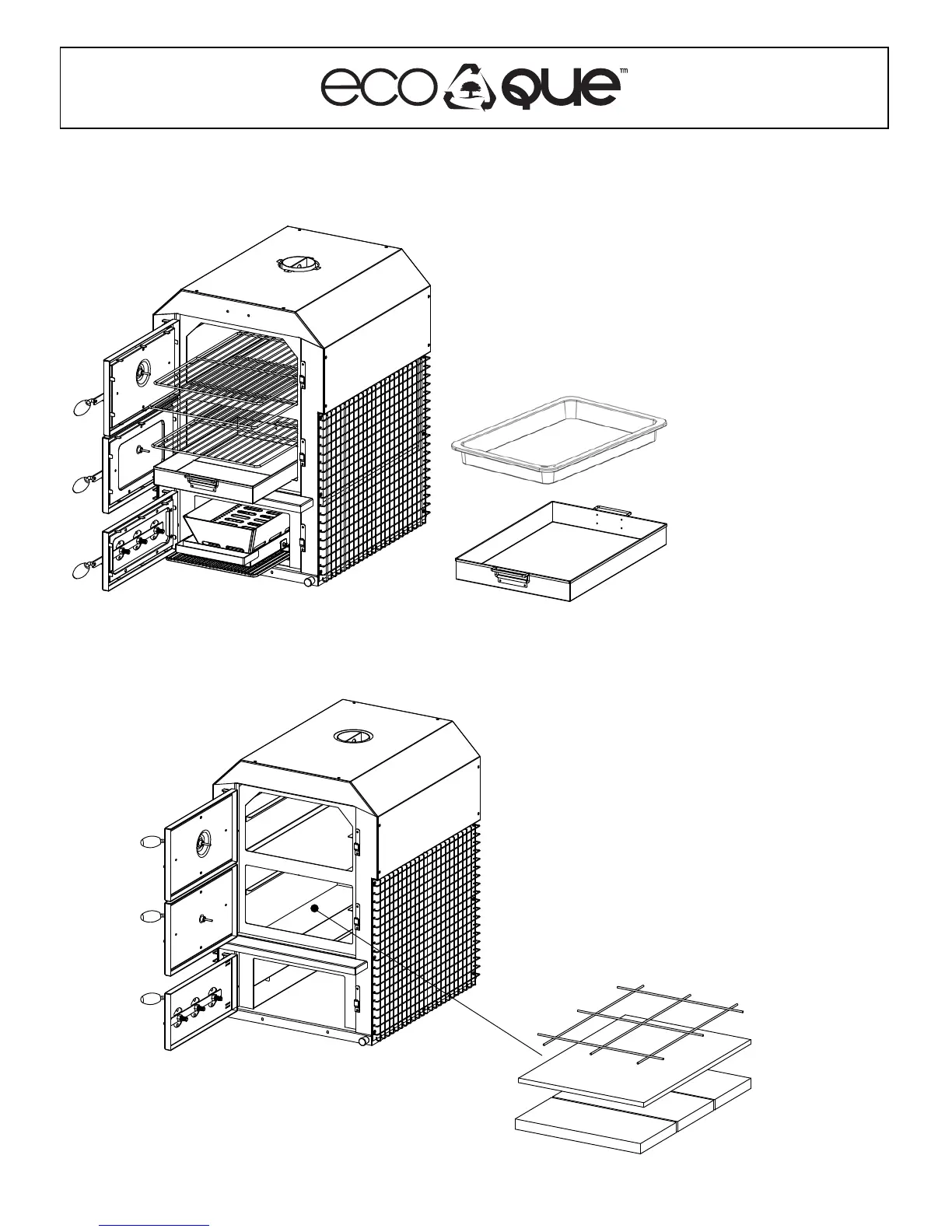 eco que™