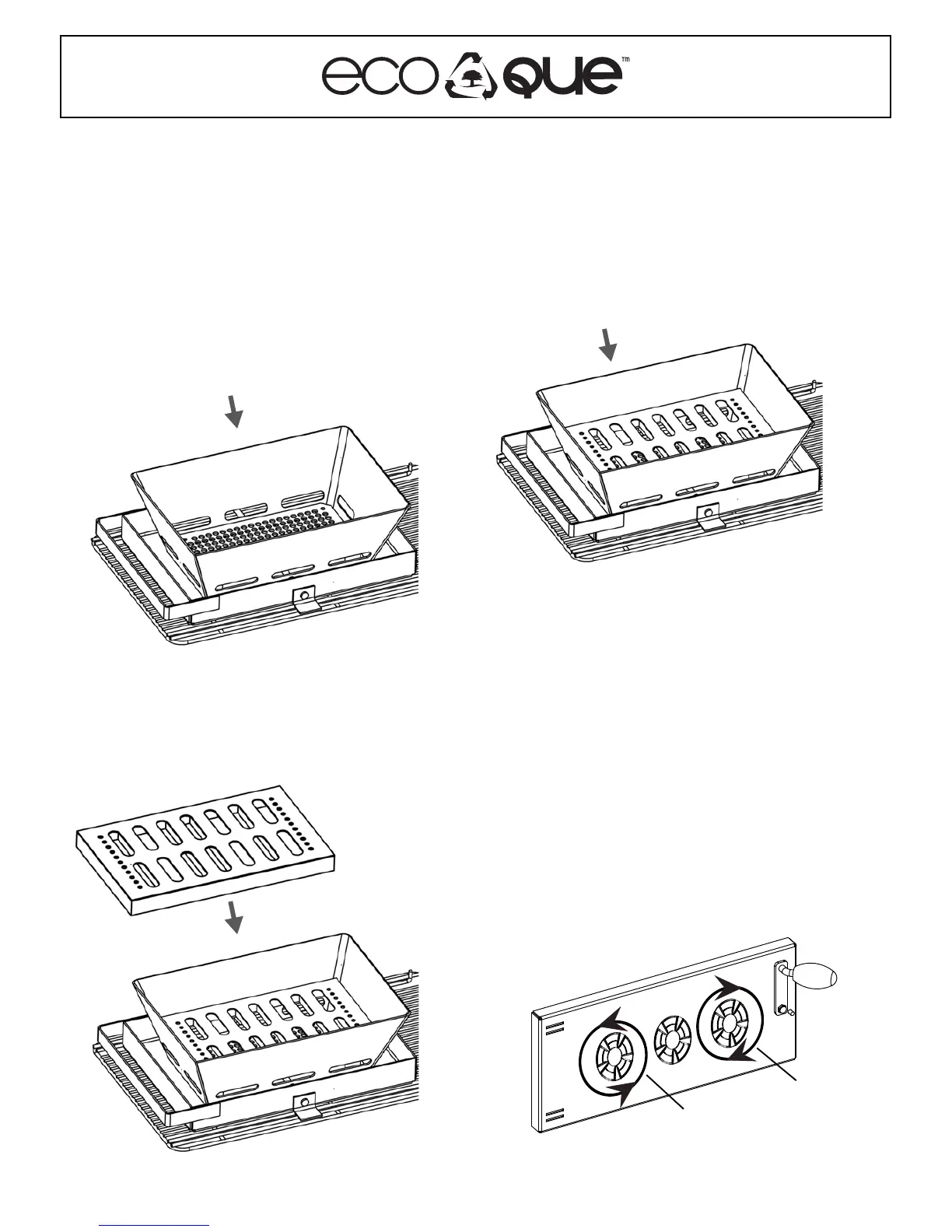 eco que™