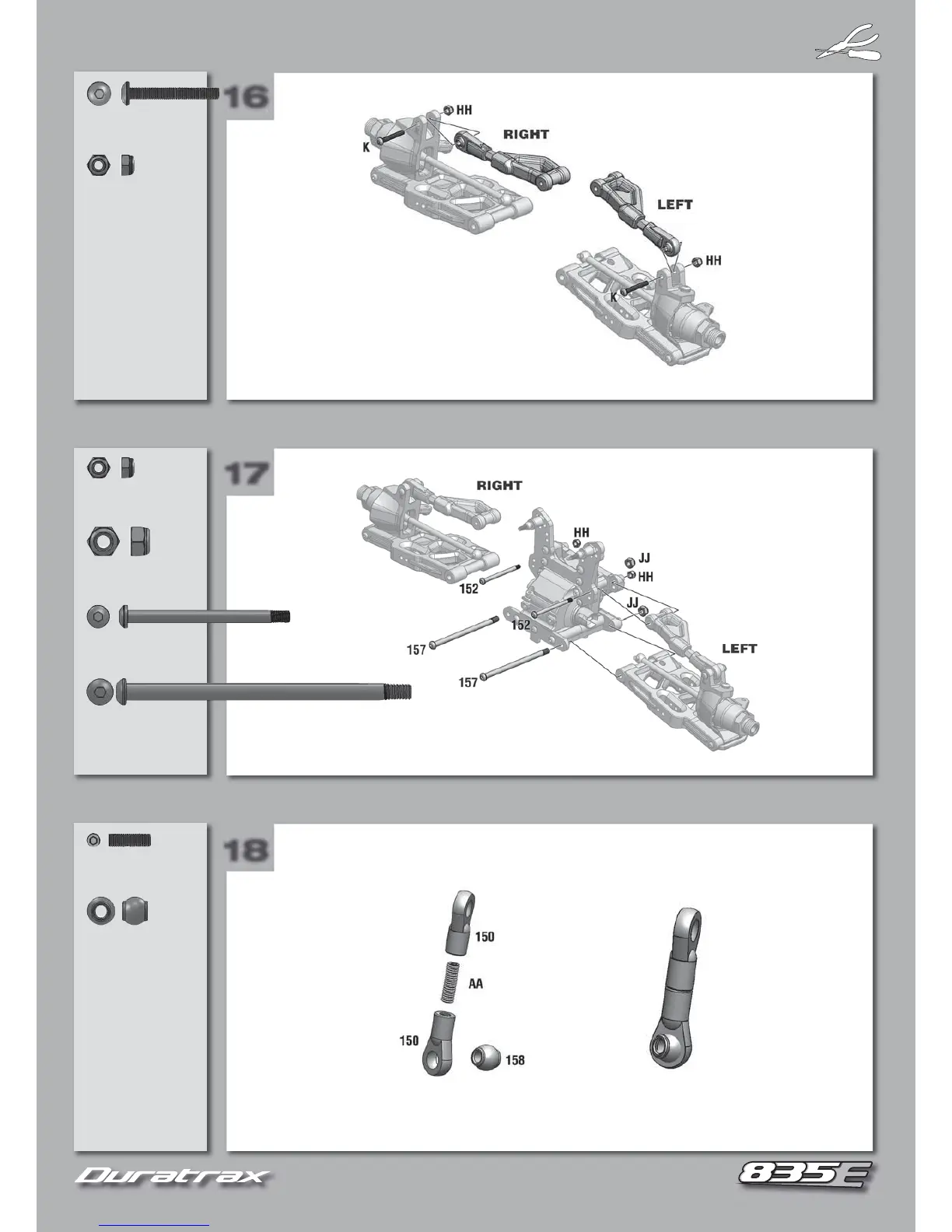 16

HH
RIGHT
K
LEFT
HH
K

17

RIGHT
HH
JJ
HH
152
JJ
152
157
LEFT
157

18

150
AA
150
158

Duratrax
835E