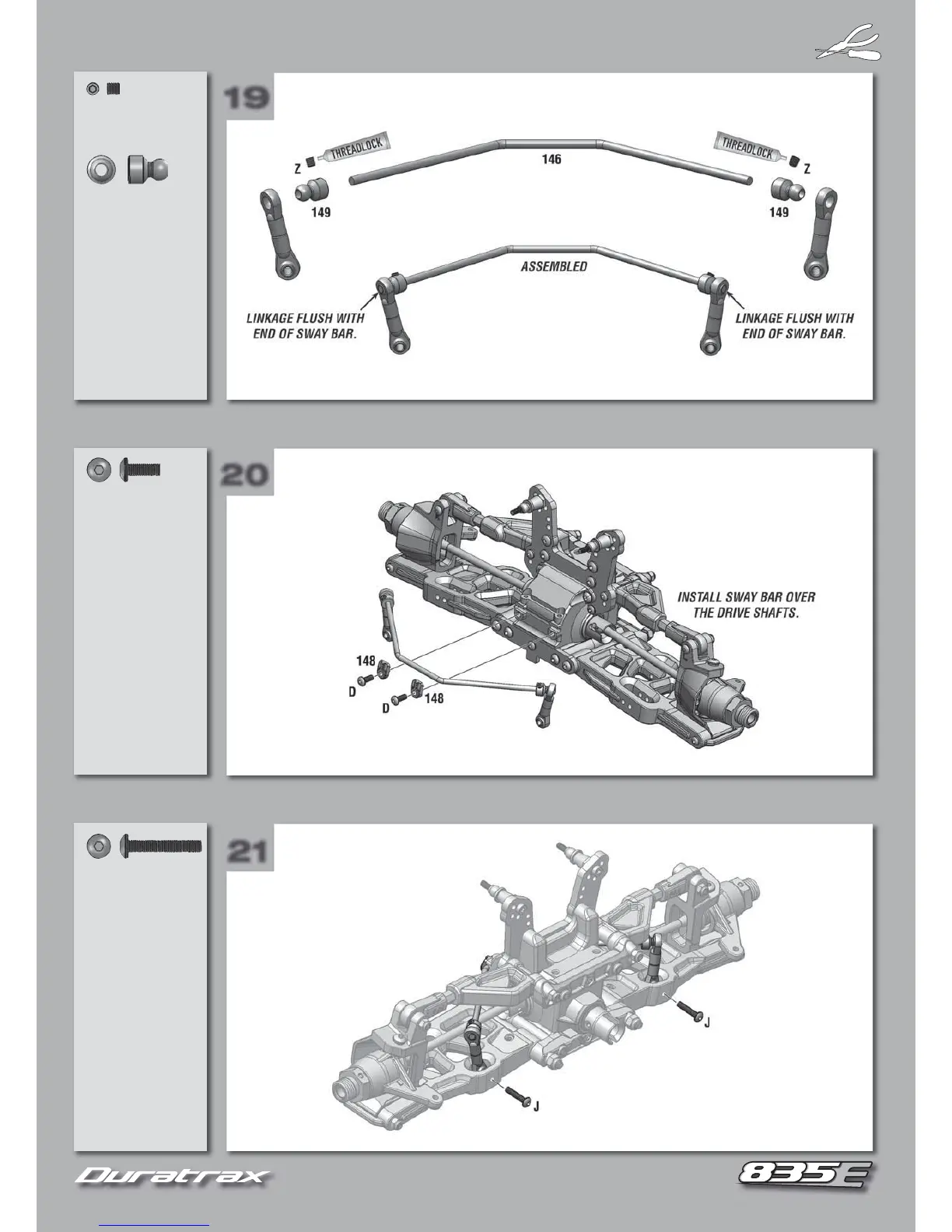 19

Z THREADLOCK

146

THREADLOCK Z

149

149

ASSEMBLED

LINKAGE FLUSH WITH END OF SWAY BAR.

LINKAGE FLUSH WITH END OF SWAY BAR.

20

INSTALL SWAY BAR OVER THE DRIVE SHAFTS.

148

D

D

148

21

J

J

Duratrax

835E