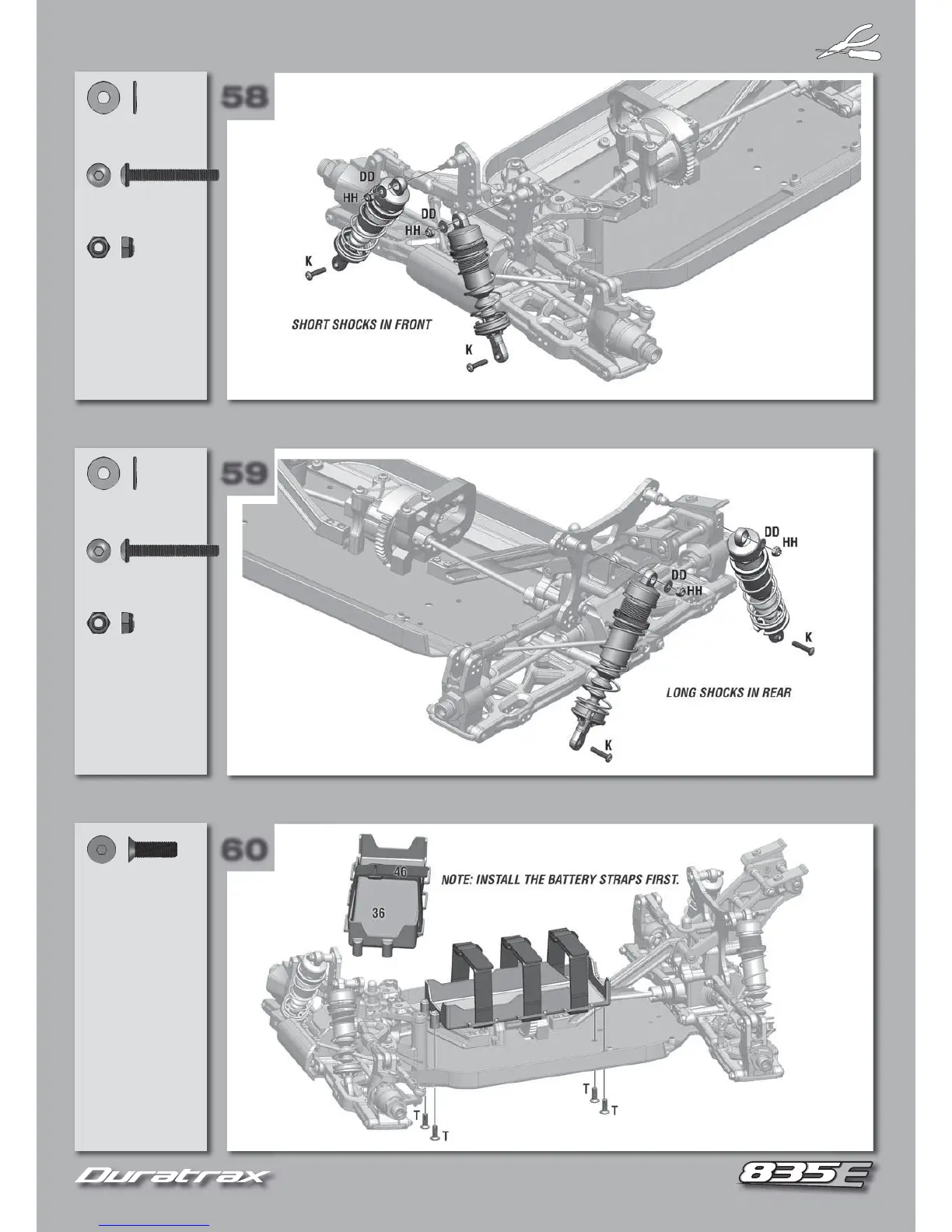 58

DD
HH
DD
HH
K
SHORT SHOCKS IN FRONT
K

59

DD
HH
DD
HH
K
LONG SHOCKS IN REAR
K

60

46
36
NOTE: INSTALL THE BATTERY STRAPS FIRST.
T
T
T
T

Duratrax
835E