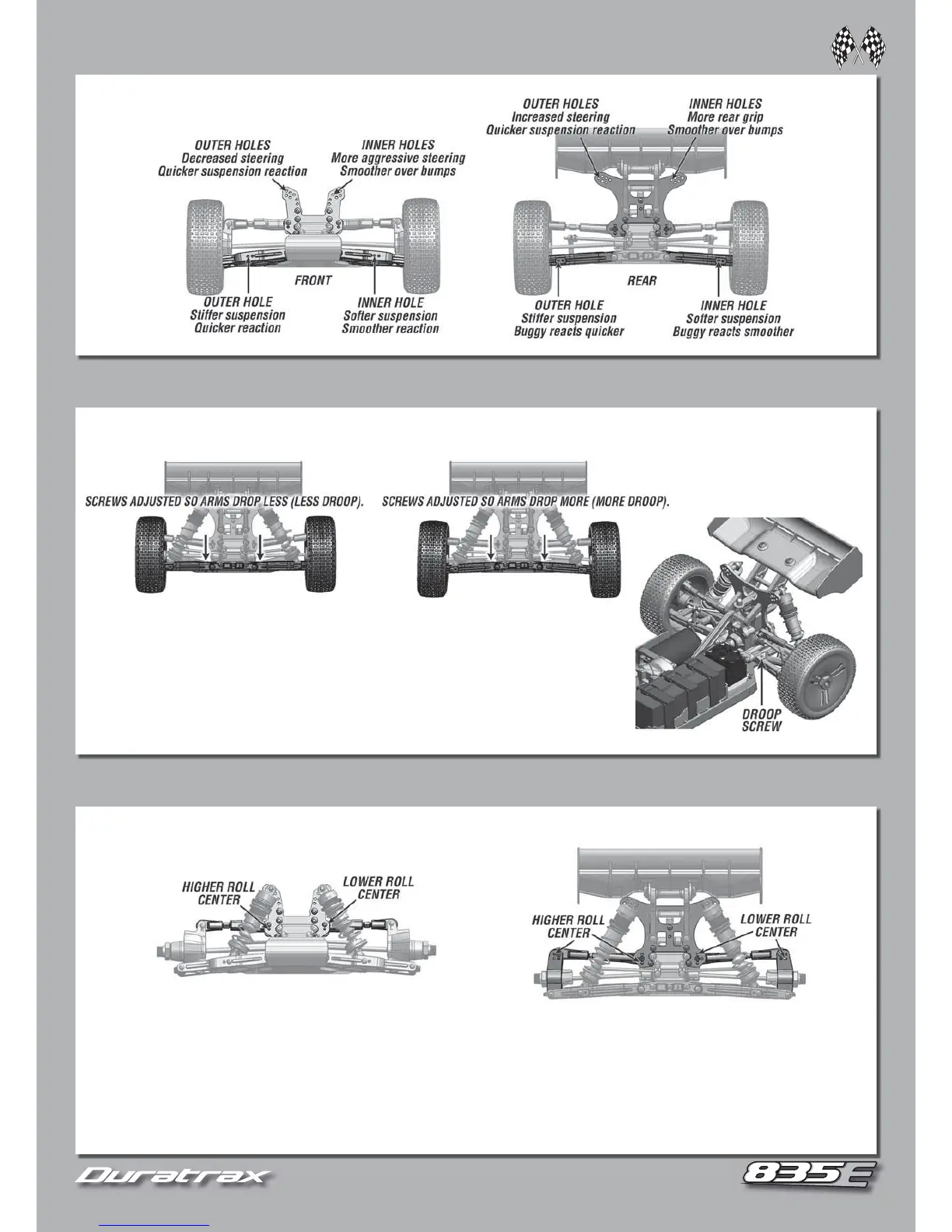 OUTER HOLES
Decreased steering
Quicker suspension reaction

INNER HOLES
More aggressive steering
Smoother over bumps

FRONT

OUTER HOLE
Stiffer suspension
Quicker reaction

INNER HOLE
Softer suspension
Smoother reaction

OUTER HOLES
Increased steering
Quicker suspension reaction

INNER HOLES
More rear grip
Smoother over bumps

REAR

OUTER HOLE
Stiffer suspension
Buggy reacts quicker

INNER HOLE
Softer suspension
Buggy reacts smoother

SCREWS ADJUSTED SO ARMS DROP LESS (LESS DROOP).

SCREWS ADJUSTED SO ARMS DROP MORE (MORE DROOP).

DROOP SCREW

HIGHER ROLL CENTER

LOWER ROLL CENTER

HIGHER ROLL CENTER

LOWER ROLL CENTER

Duratrax

835E