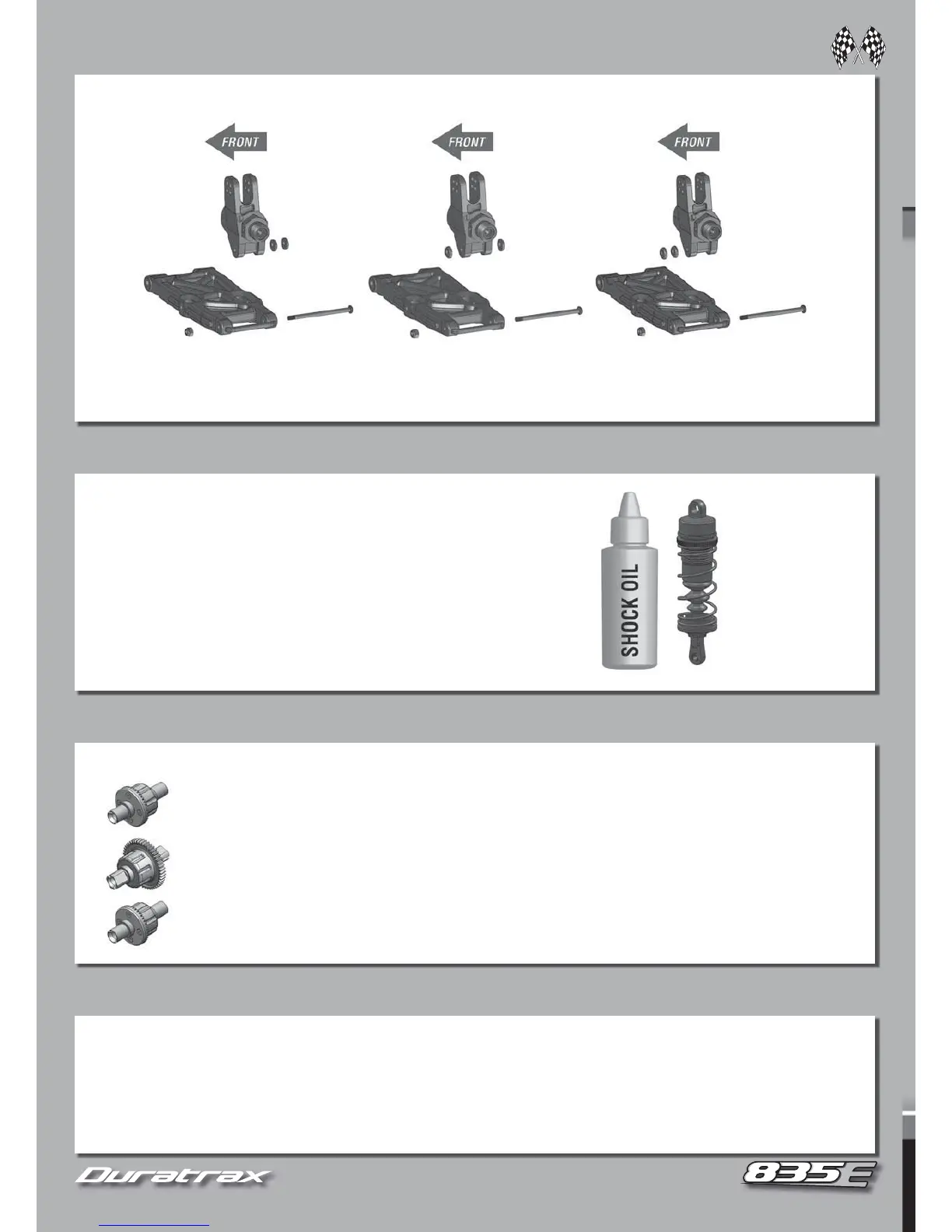 FRONT

FRONT

FRONT

SHOCK OIL

Duratrax

835E