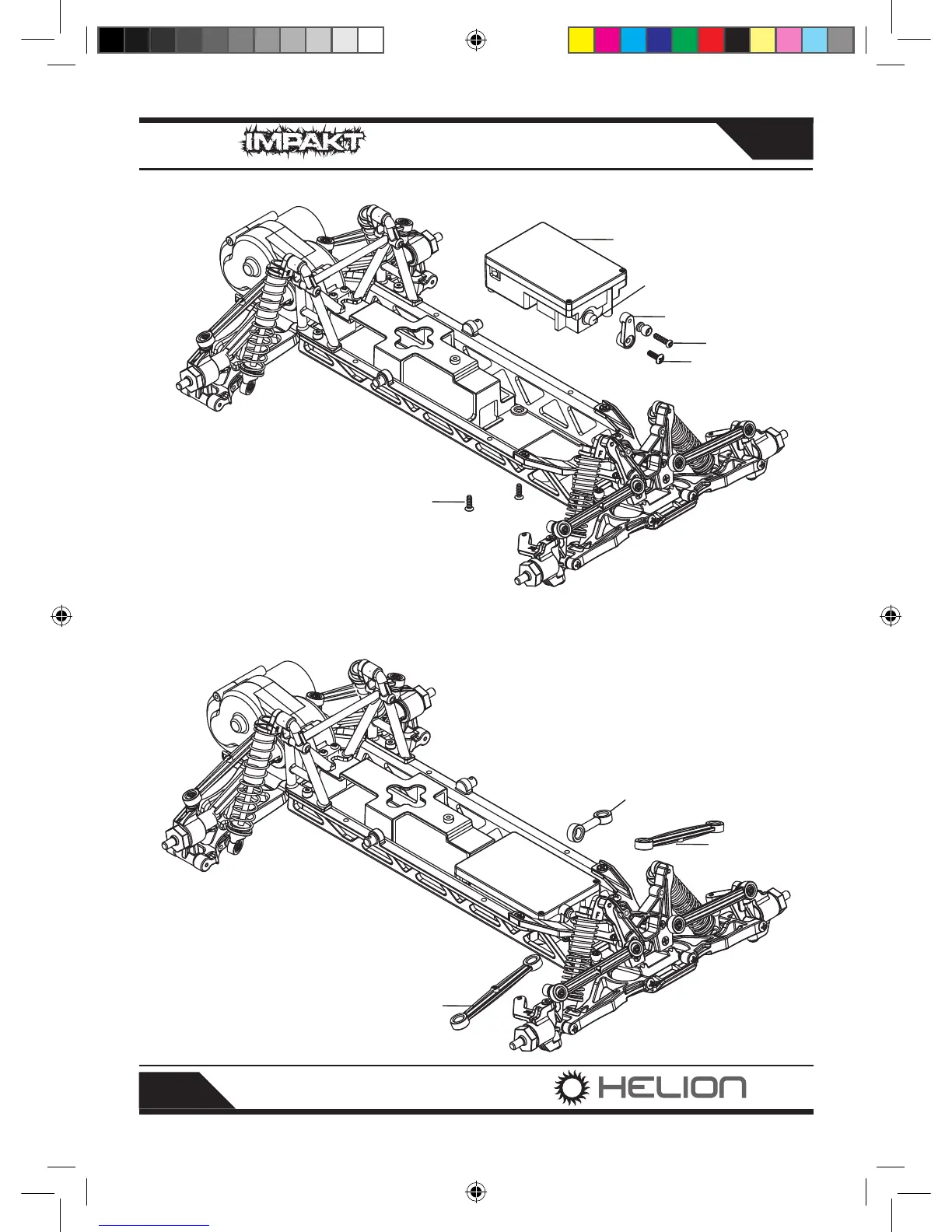 IMPAKT

HELION