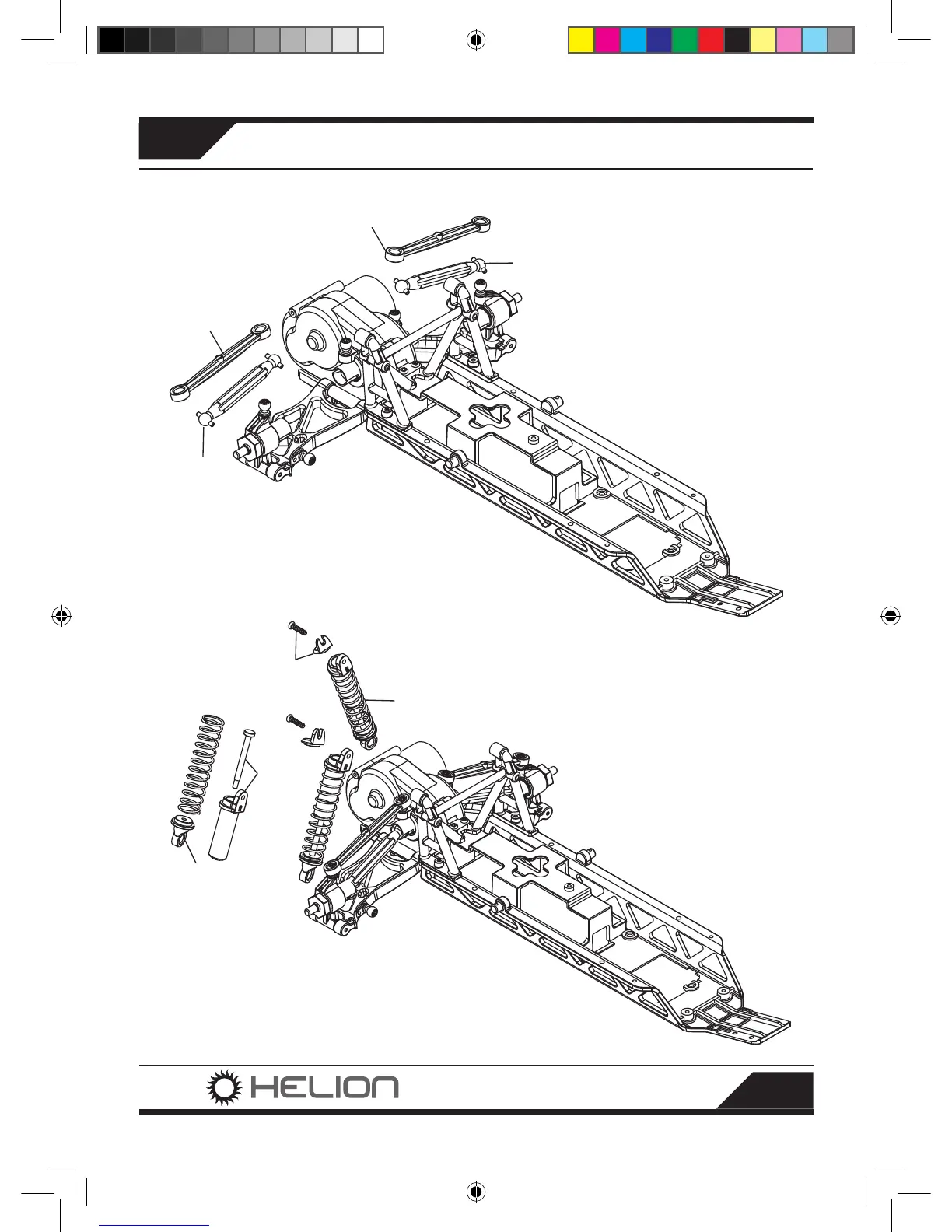 HELION