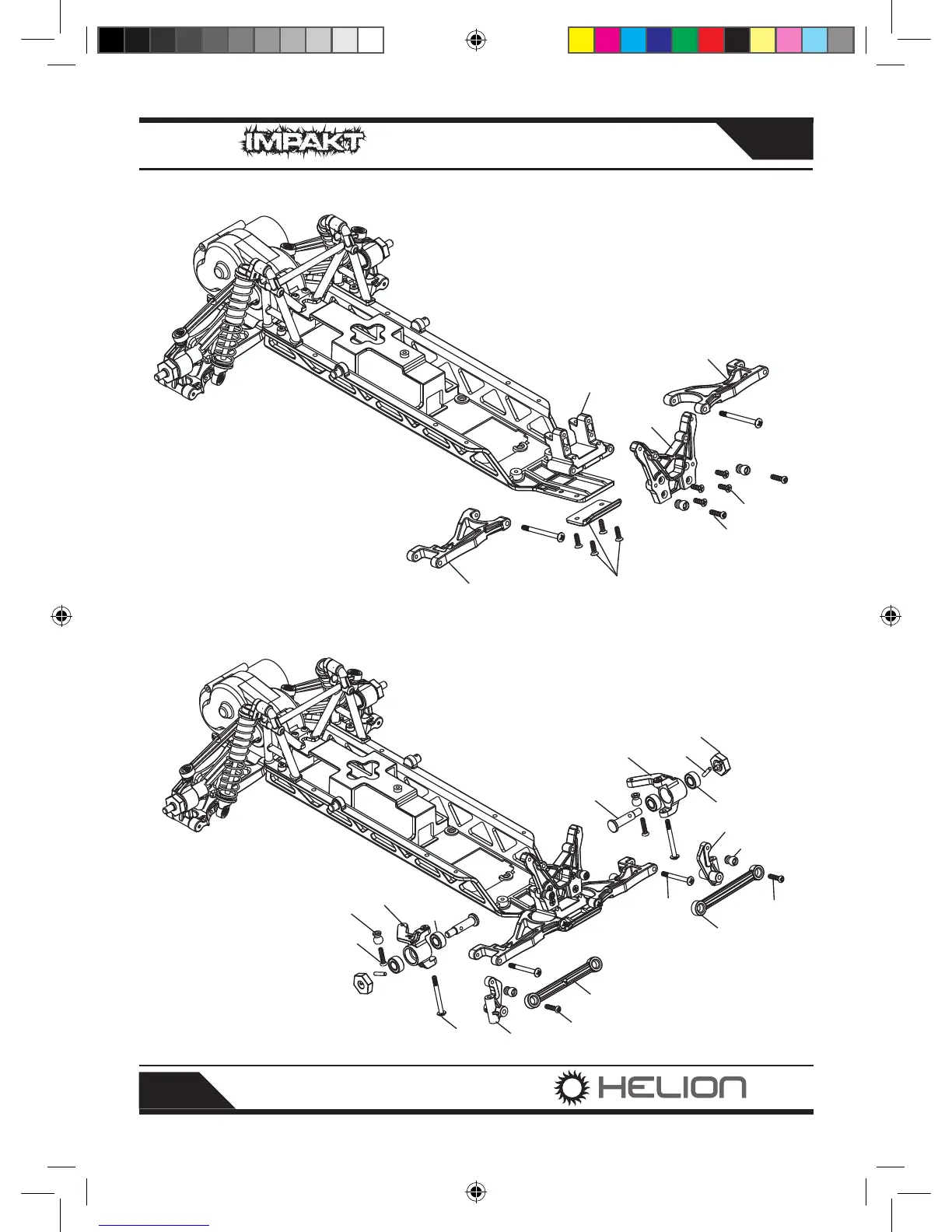 IMPAKT

HELION