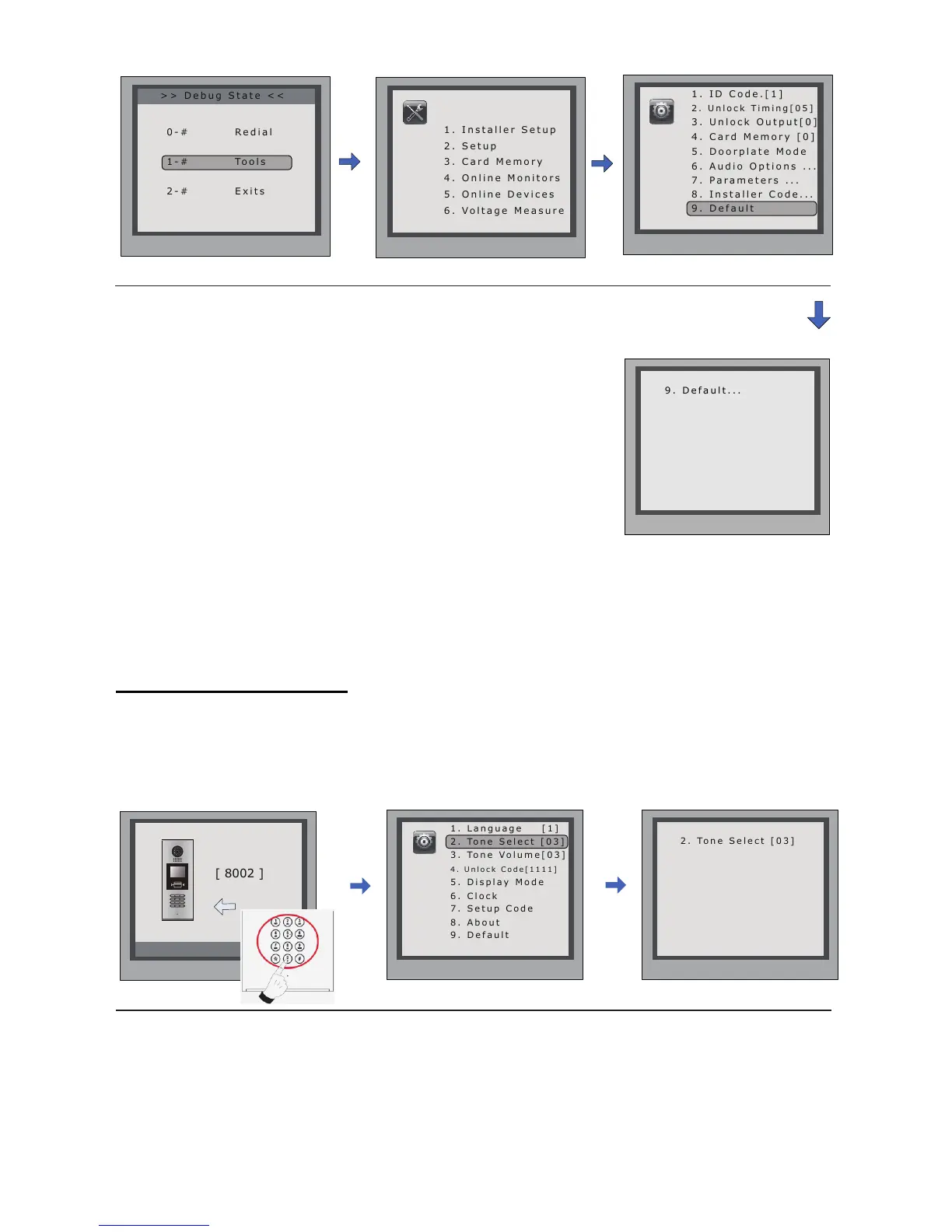 >> Debug State <<

0-# Redial

1-# Tools

2-# Exits

1. Installer Setup
2. Setup
3. Card Memory
4. Online Monitors
5. Online Devices
6. Voltage Measure

1. ID Code.[1]
2. Unlock Timing[05]
3. Unlock Output[0]
4. Card Memory [0]
5. Doorplate Mode
6. Audio Options ...
7. Parameters ...
8. Installer Code...
9. Default

9. Default...

[ 8002 ]

1. Language [1]
2. Tone Select [03]
3. Tone Volume[03]
4. Unlock Code[1111]
5. Display Mode
6. Clock
7. Setup Code
8. About
9. Default

2. Tone Select [03]