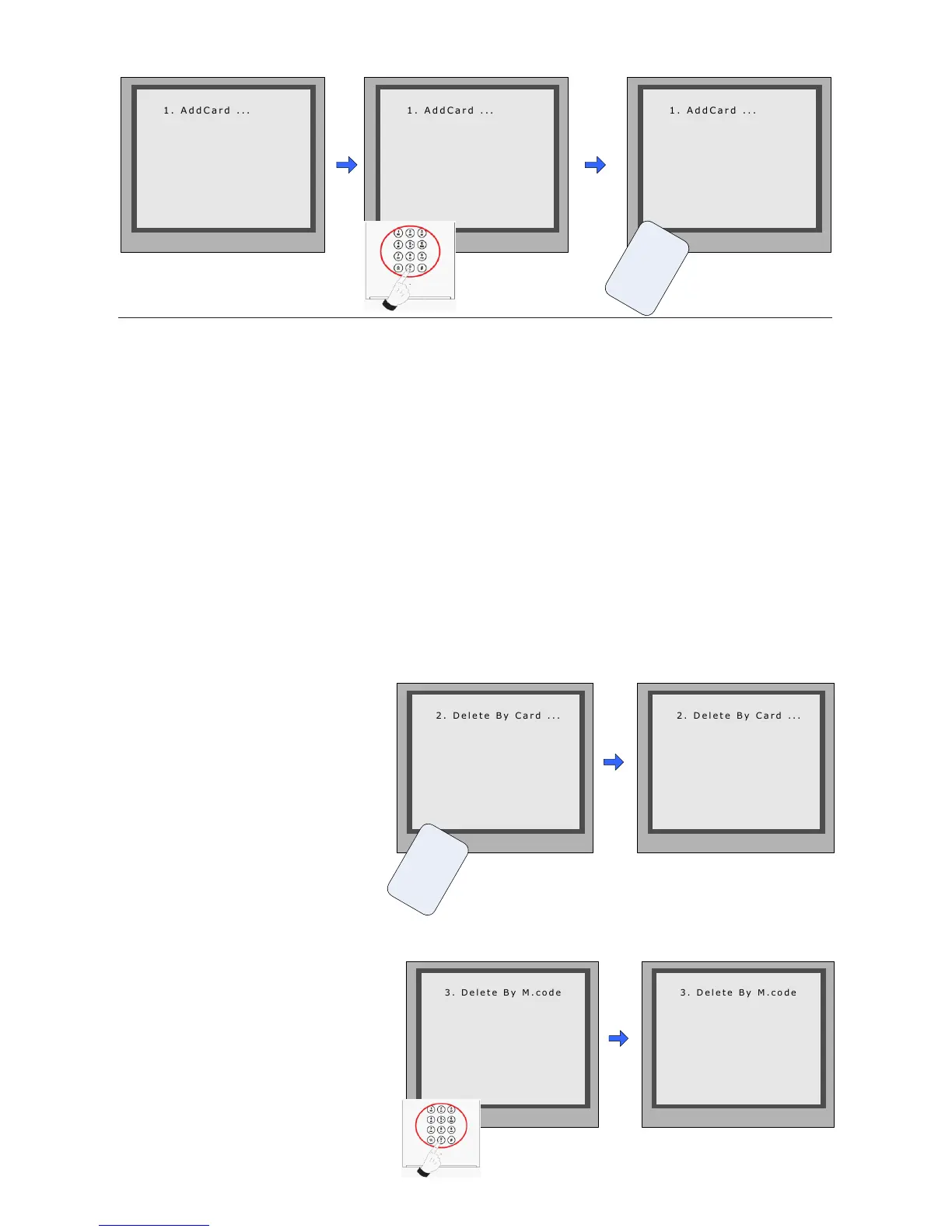 1. AddCard ...

1. AddCard ...

1. AddCard ...

2. Delete By Card ...

2. Delete By Card ...

3. Delete By M.code

3. Delete By M.code