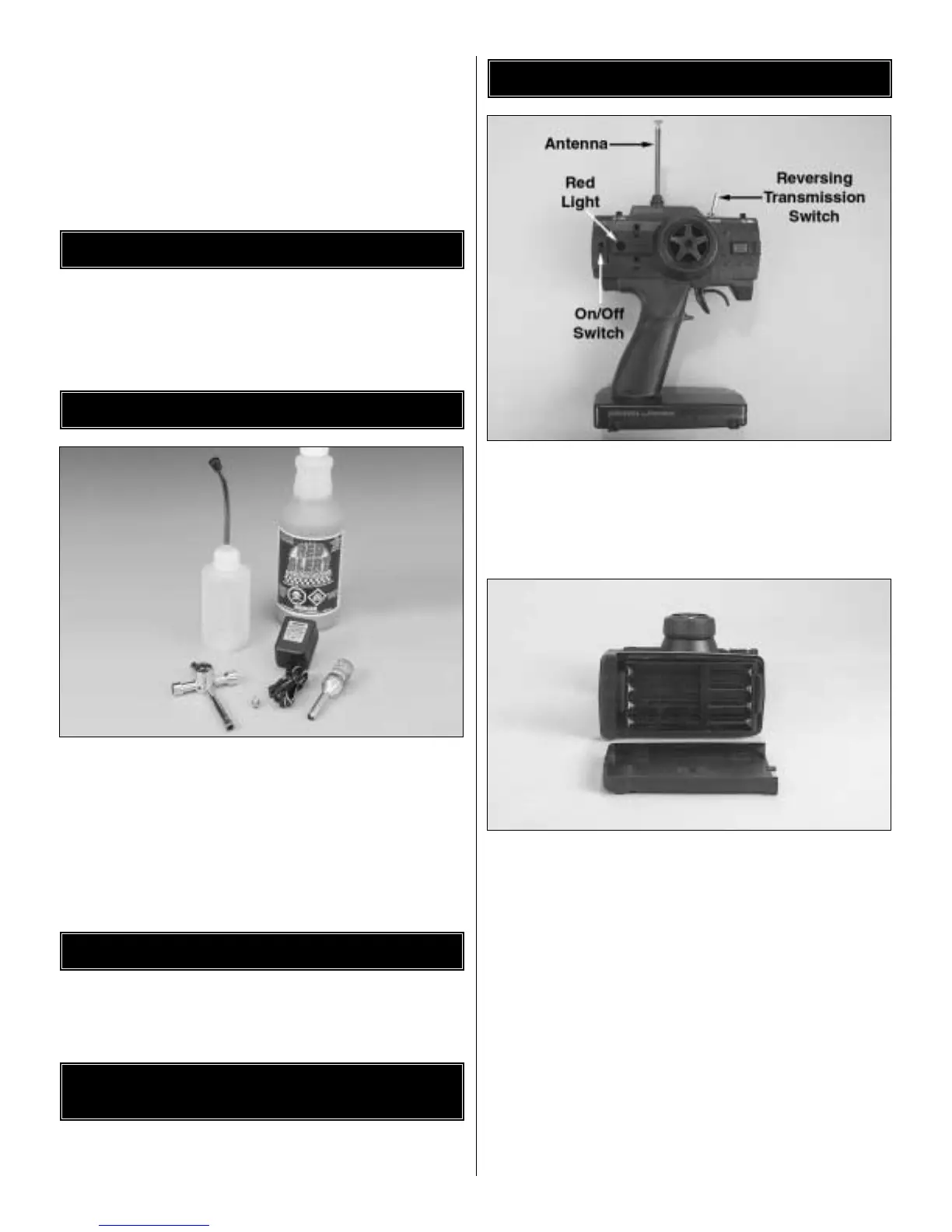 Antenna

Red Light

Reversing Transmission Switch

On/Off Switch