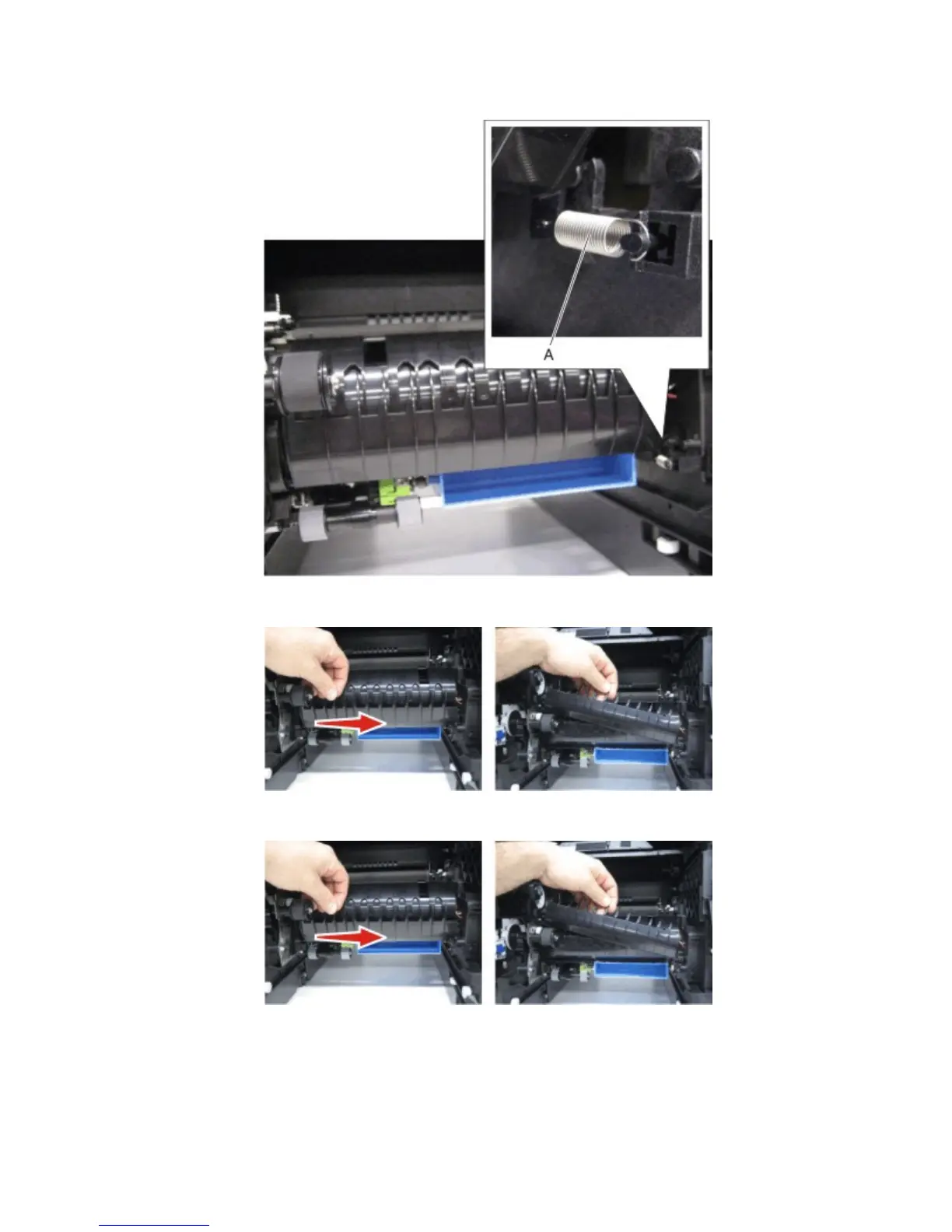 A