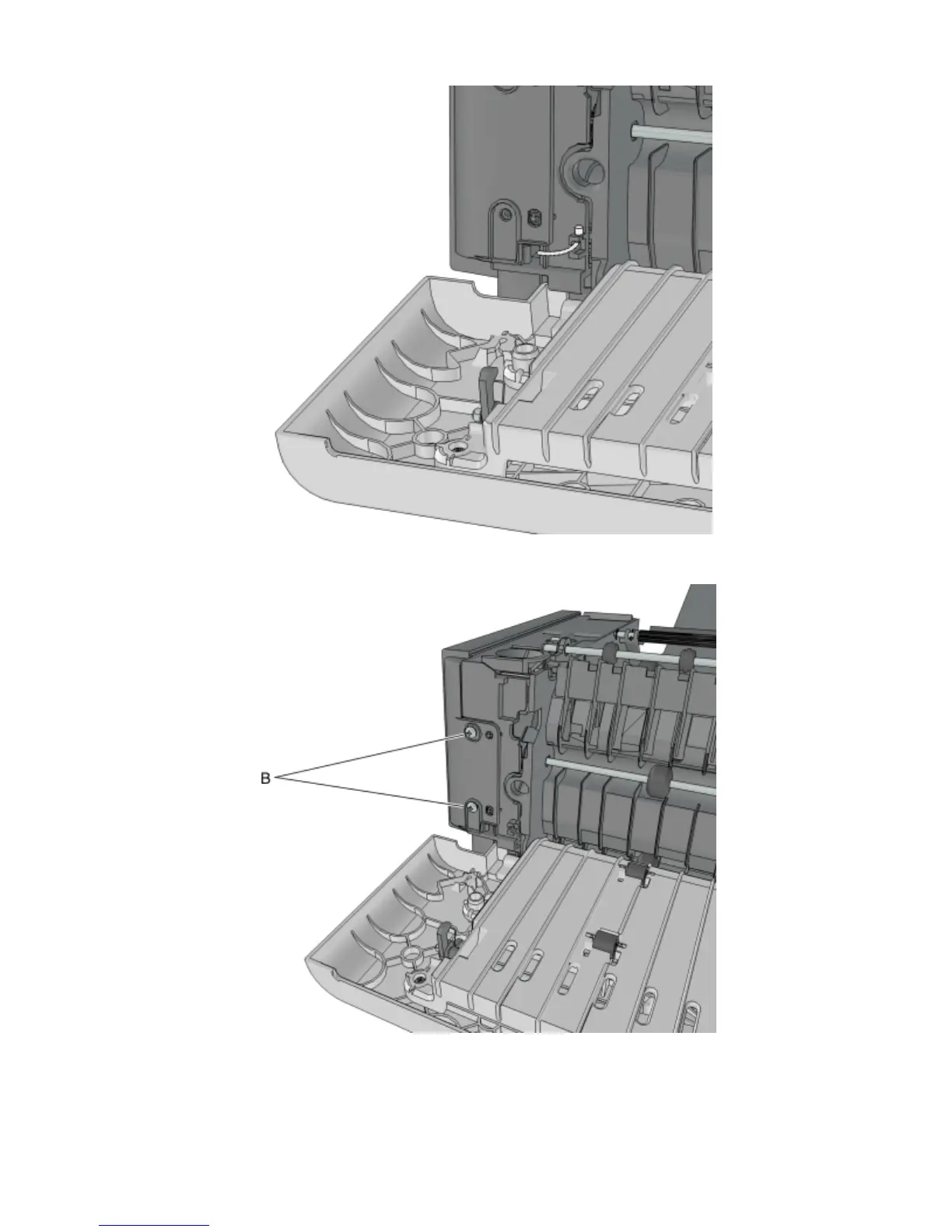 B