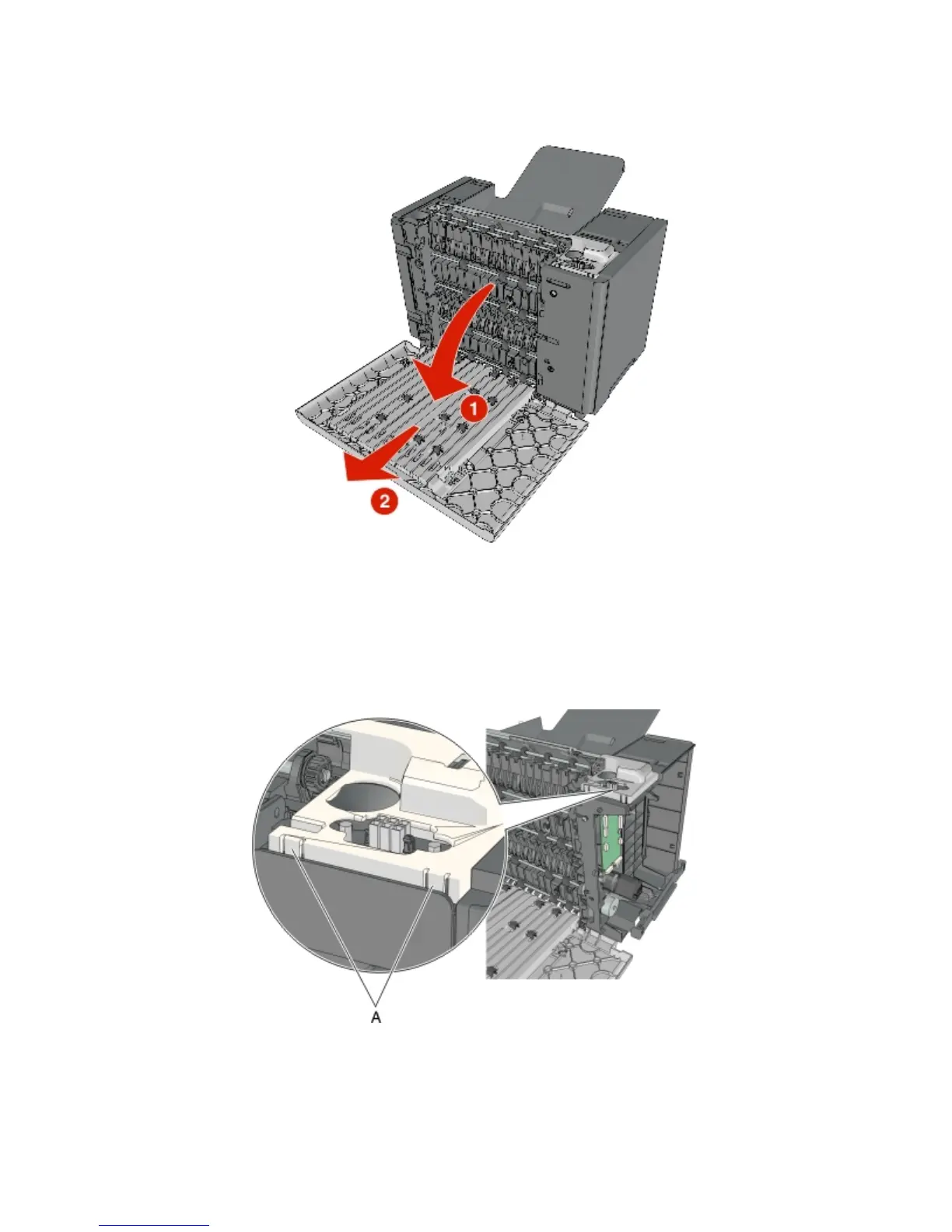 1
2

A