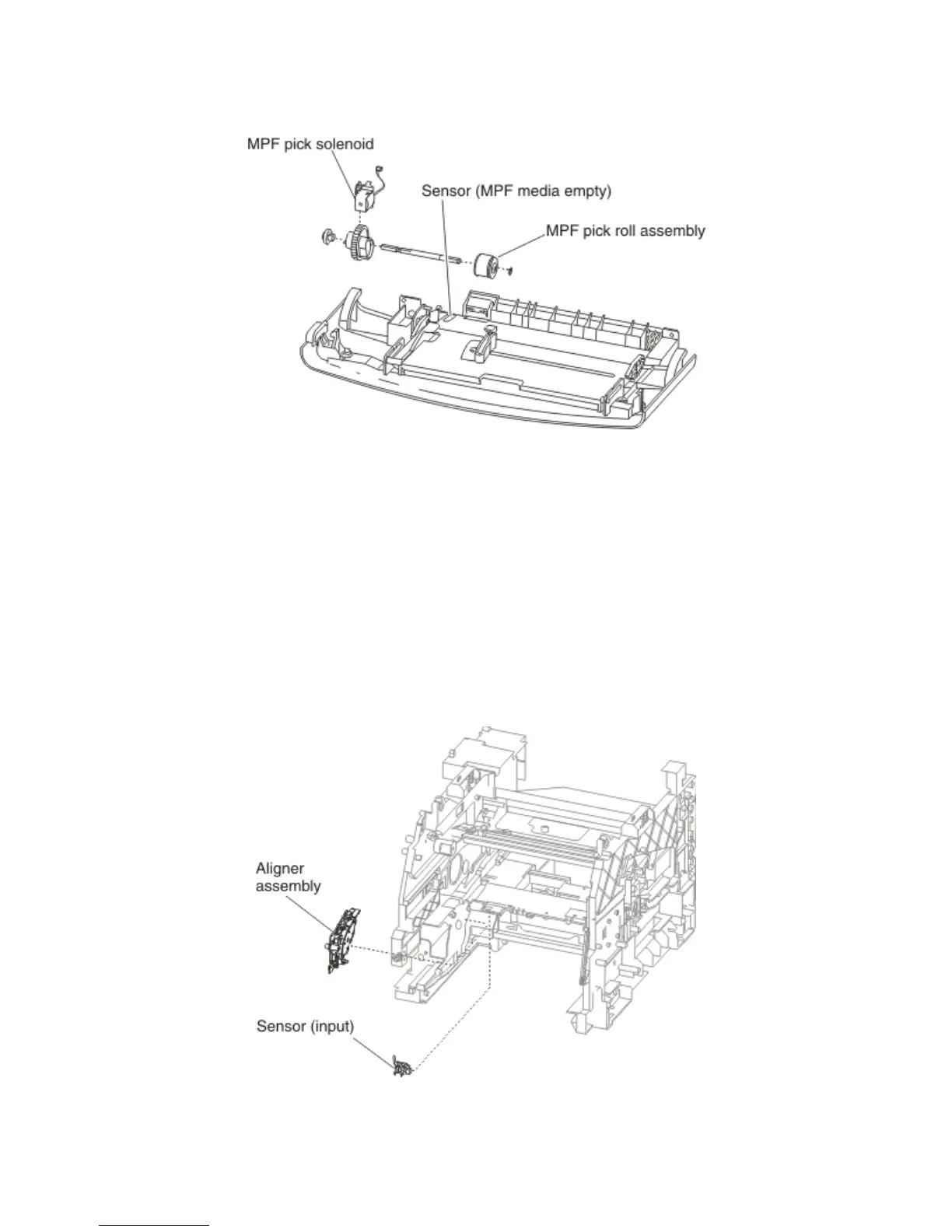 MPF pick solenoid

Sensor (MPF media empty)

MPF pick roll assembly

Aligner assembly

Sensor (input)