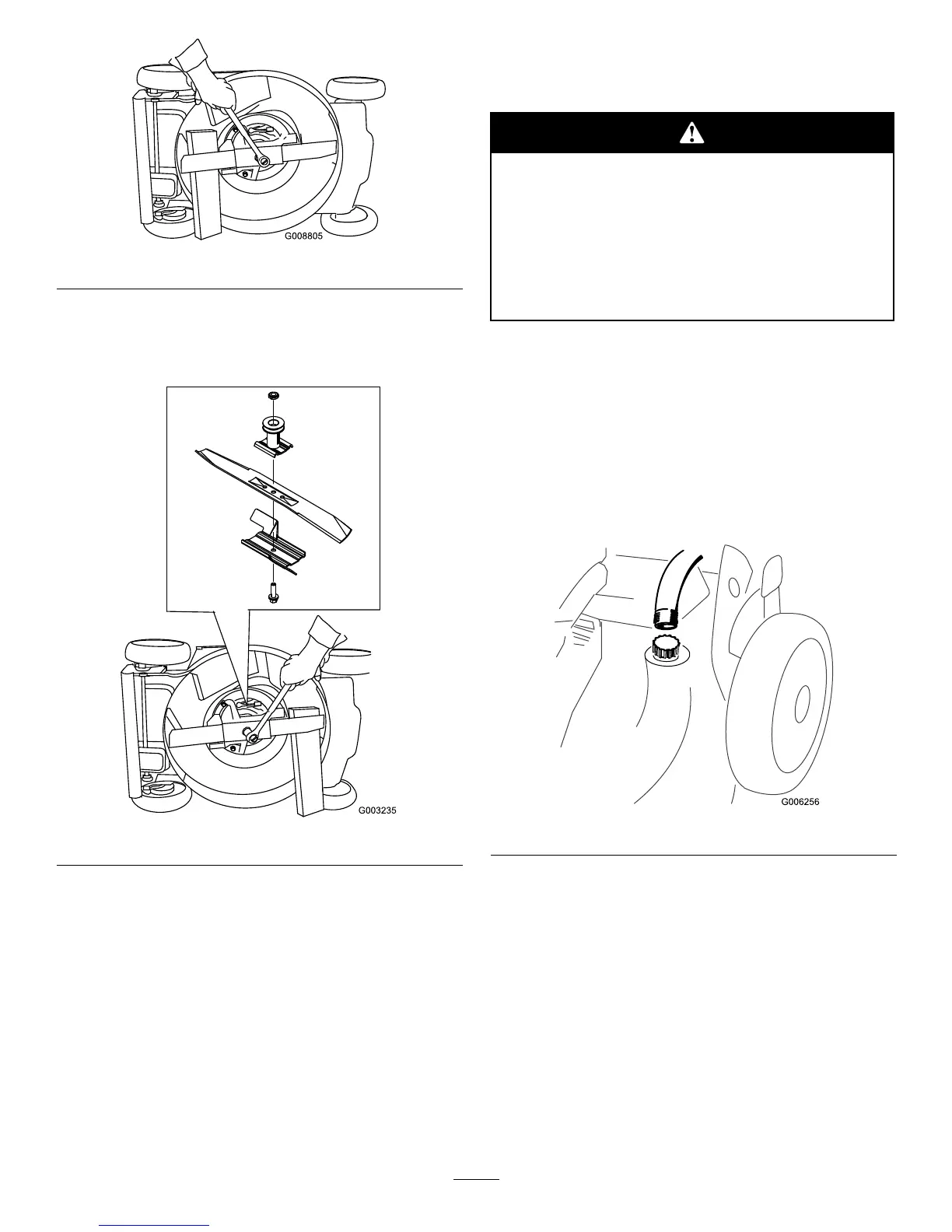 G008805

G003235

G006256