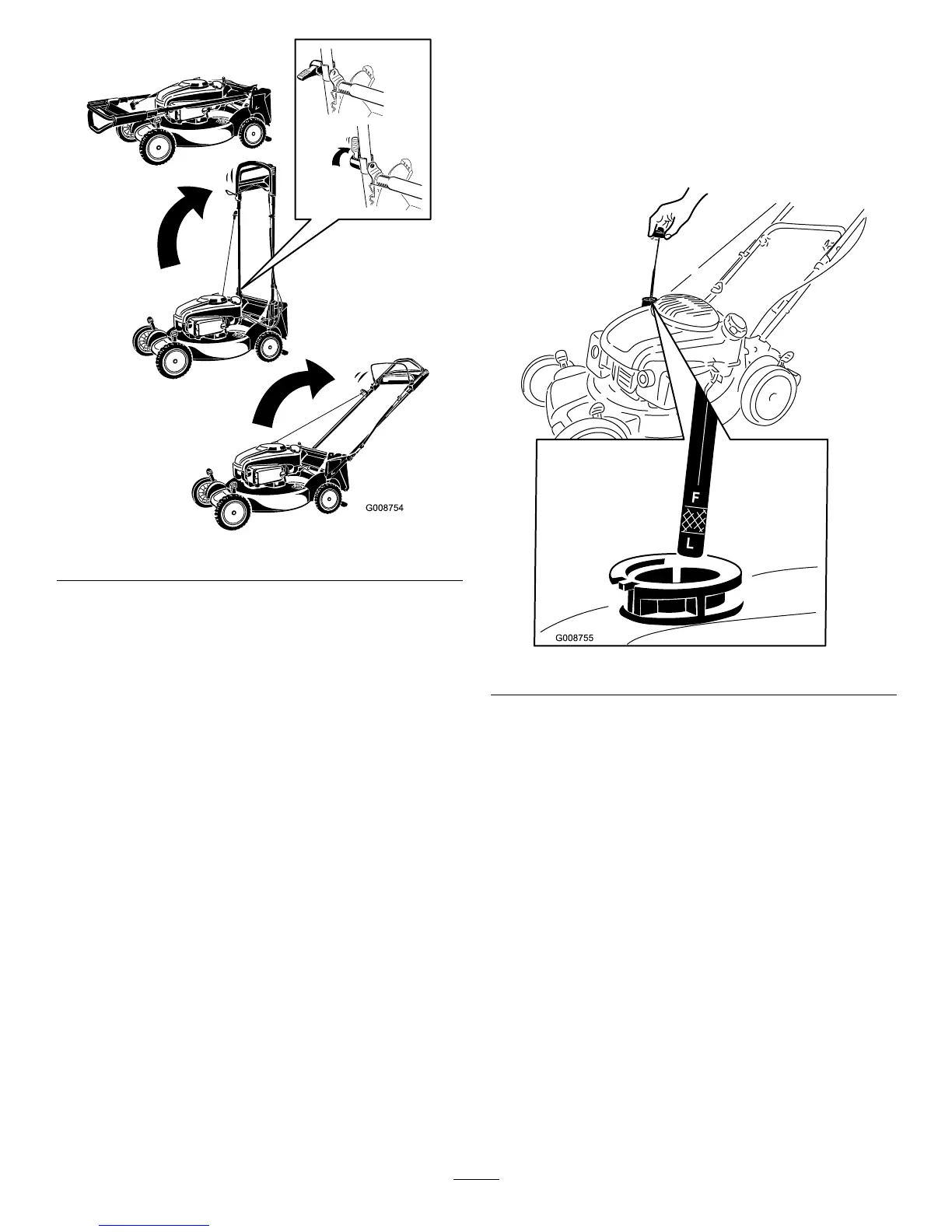 G008754

F

L

G008755