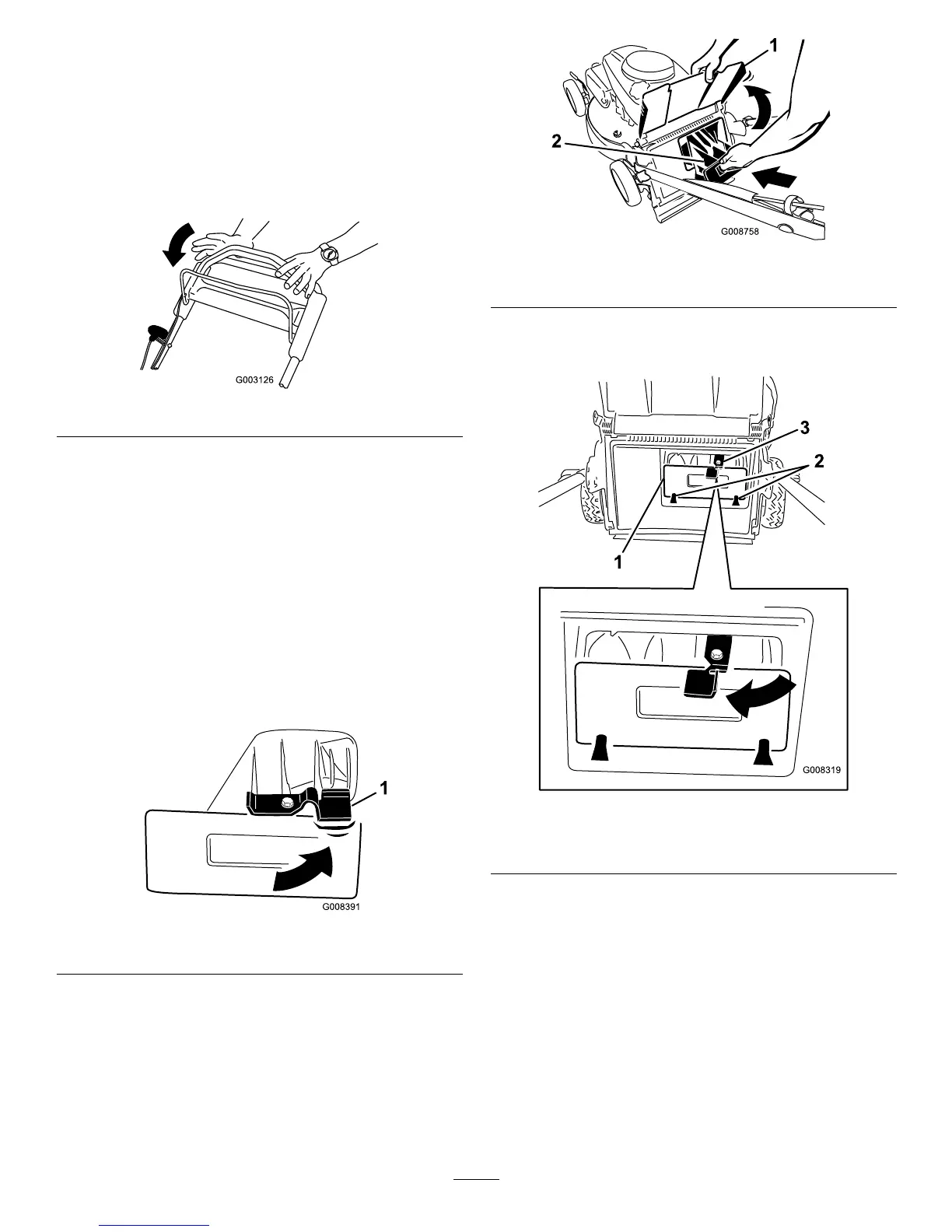 G003126

1

G008391

1

2

G008758

3

2

1

G008319