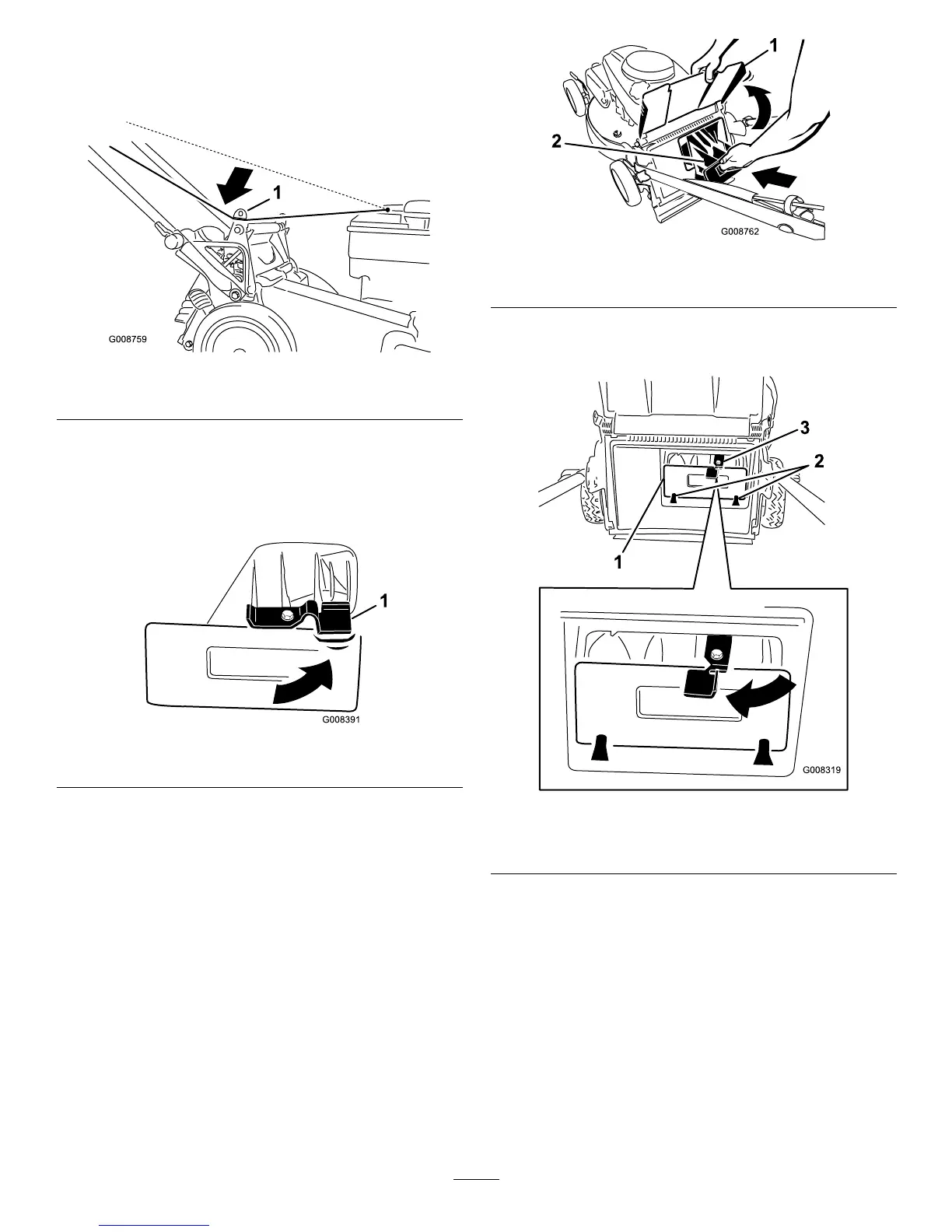 1

G008759

1

G008391

1

2

G008762

3

2

1

G008319