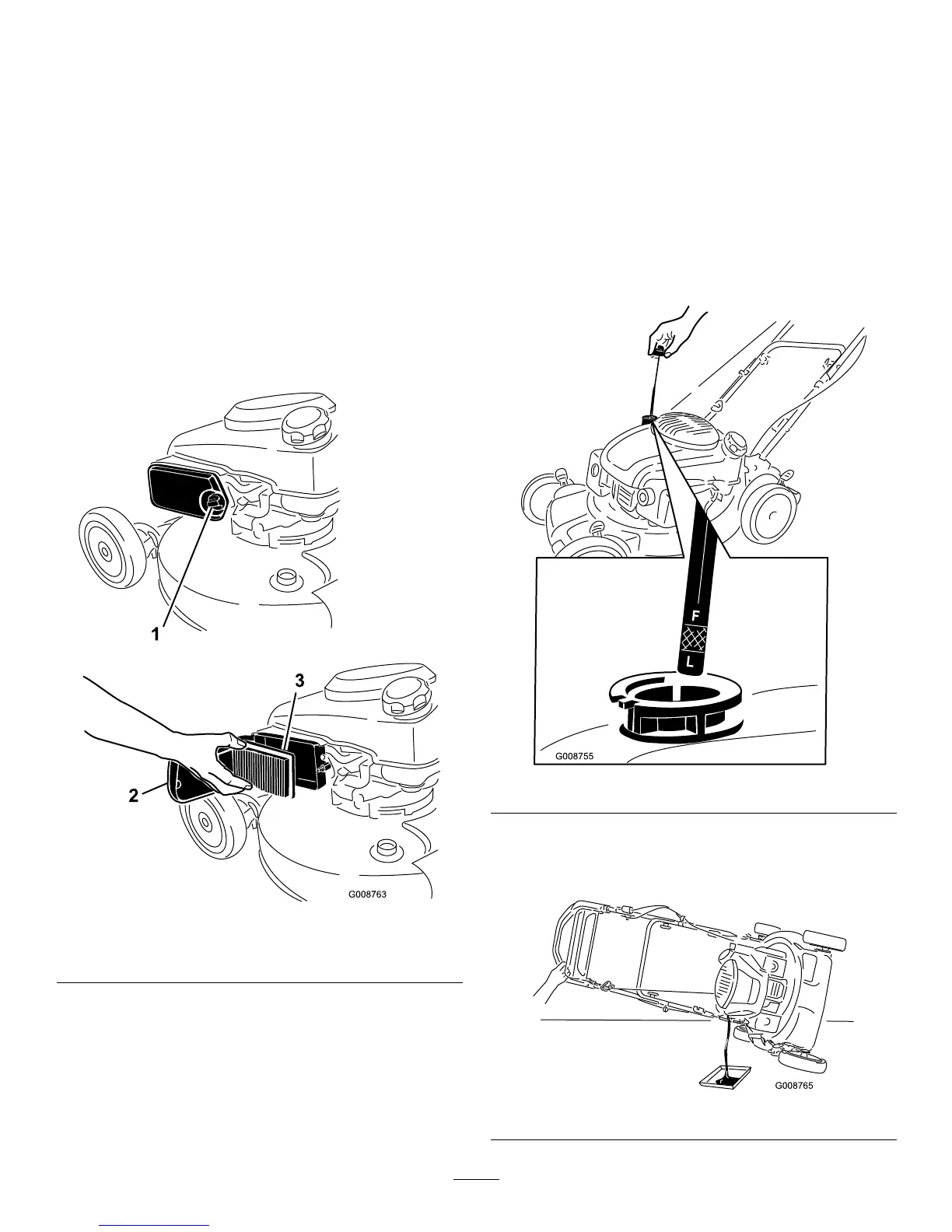 1

3

2

G008763

F

L

G008755

G008765