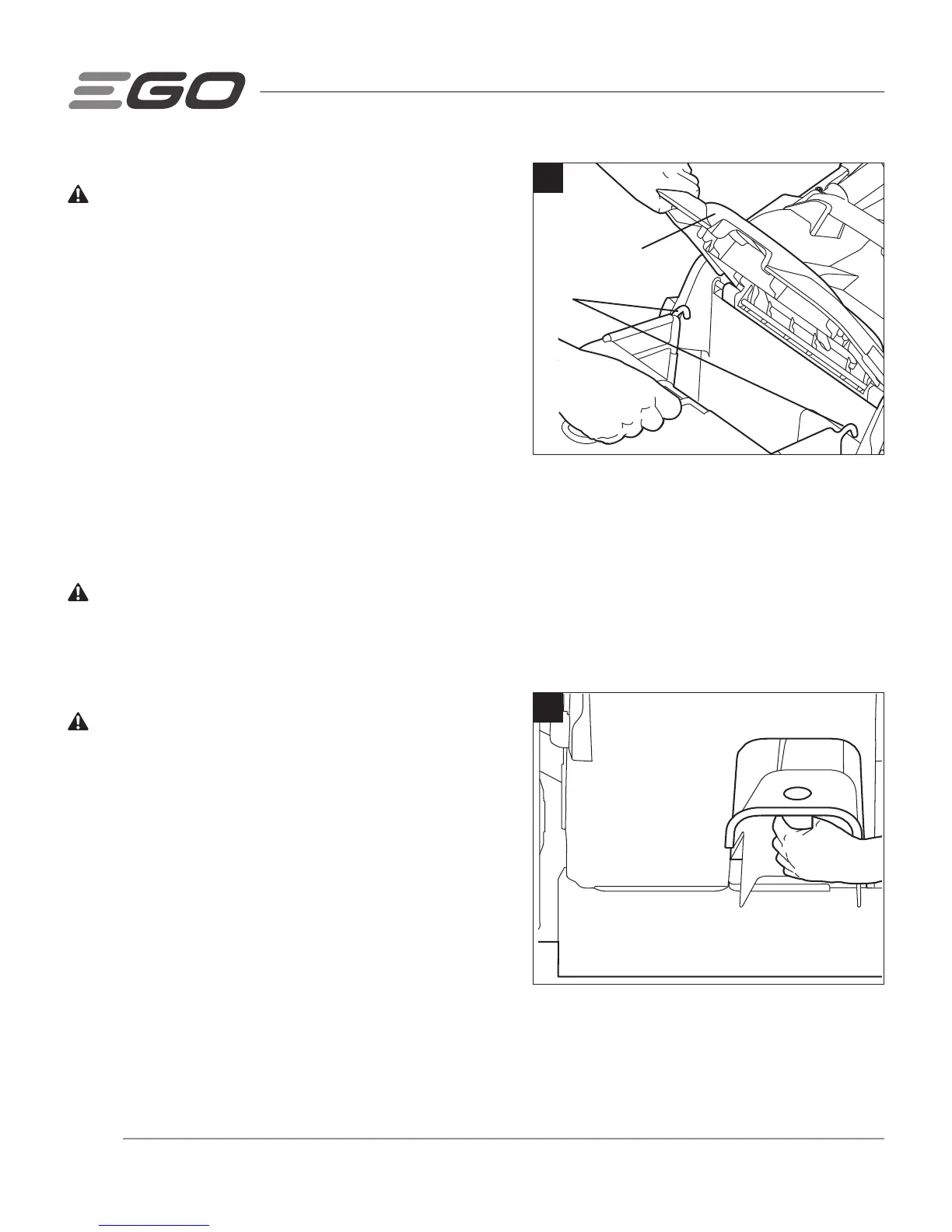 EGO